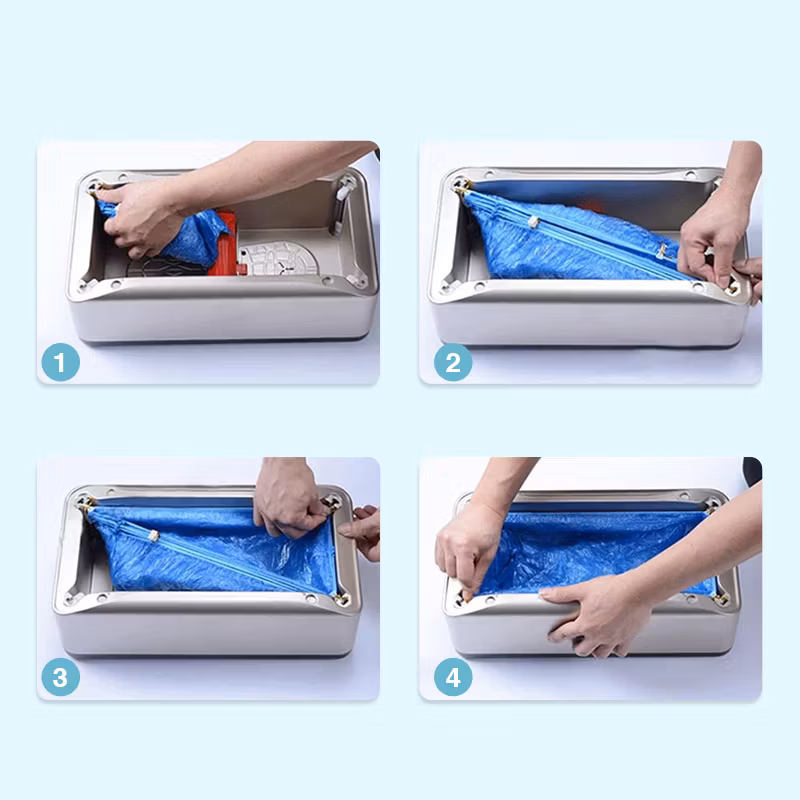 1

2

3

4