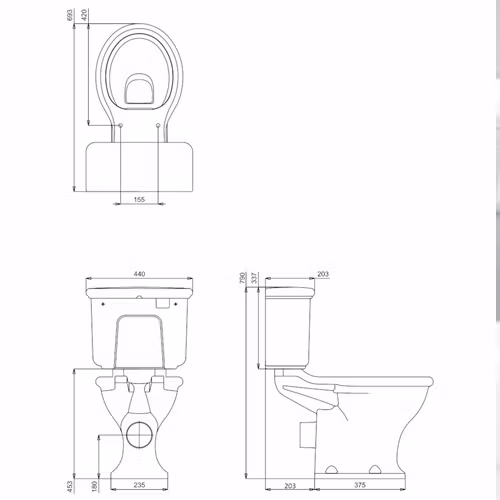 693
420
155
440
453
180
235
790
337
203
203
375