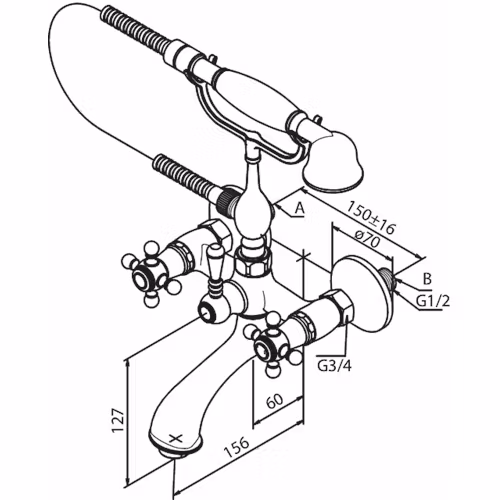 A
150±16
ø70
B
G1/2
G3/4
60
127
156