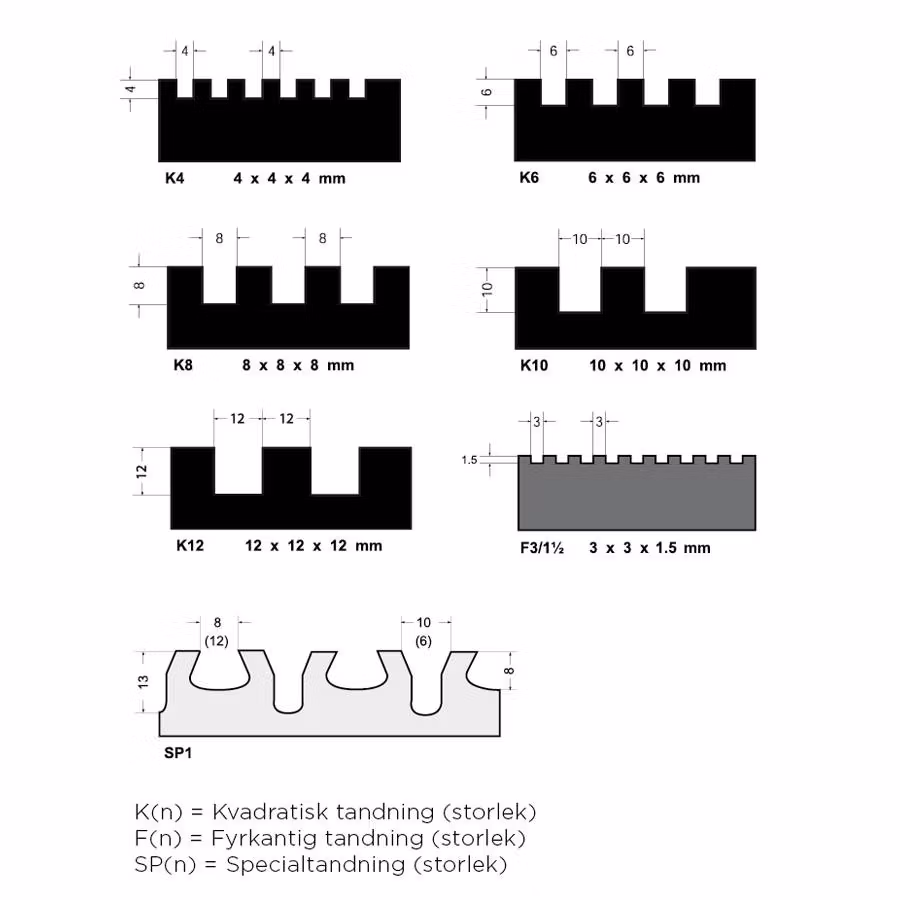 4 4
4
K4 4 x 4 x 4 mm

6 6
6
K6 6 x 6 x 6 mm

8 8
8
K8 8 x 8 x 8 mm

10 10
10
K10 10 x 10 x 10 mm

12 12
12
K12 12 x 12 x 12 mm

3 3
1.5
F3/1½ 3 x 3 x 1.5 mm

8 (12)
10 (6)
13
8
SP1

K(n) = Kvadratisk tandning (storlek)
F(n) = Fyrkantig tandning (storlek)
SP(n) = Specialtandning (storlek)