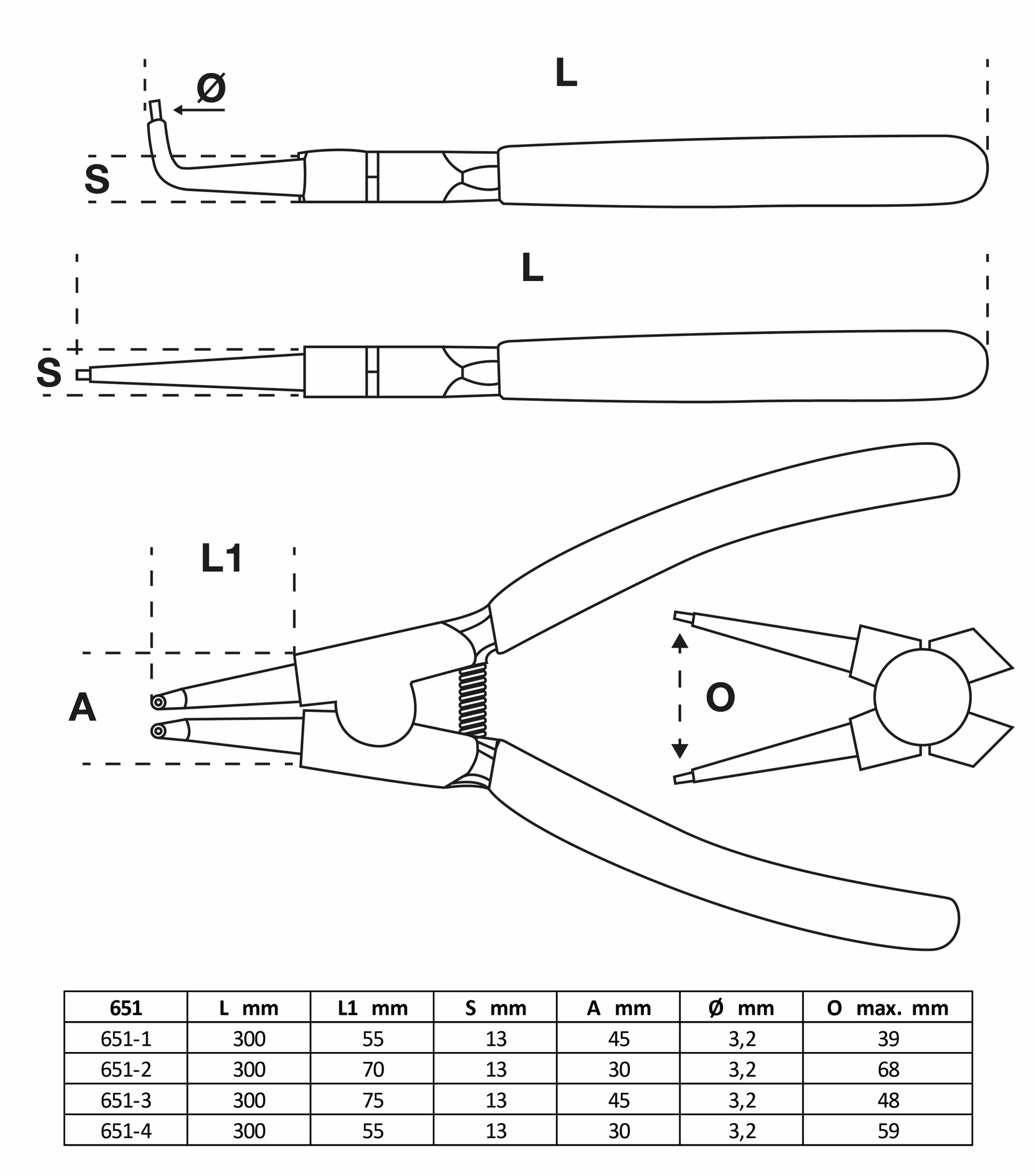 Ø
L
S
L
S
L1
A
O

| 651 | L mm | L1 mm | S mm | A mm | Ø mm | O max. mm |
|---|---|---|---|---|---|---|
| 651-1 | 300 | 55 | 13 | 45 | 3,2 | 39 |
| 651-2 | 300 | 70 | 13 | 30 | 3,2 | 68 |
| 651-3 | 300 | 75 | 13 | 45 | 3,2 | 48 |
| 651-4 | 300 | 55 | 13 | 30 | 3,2 | 59 |