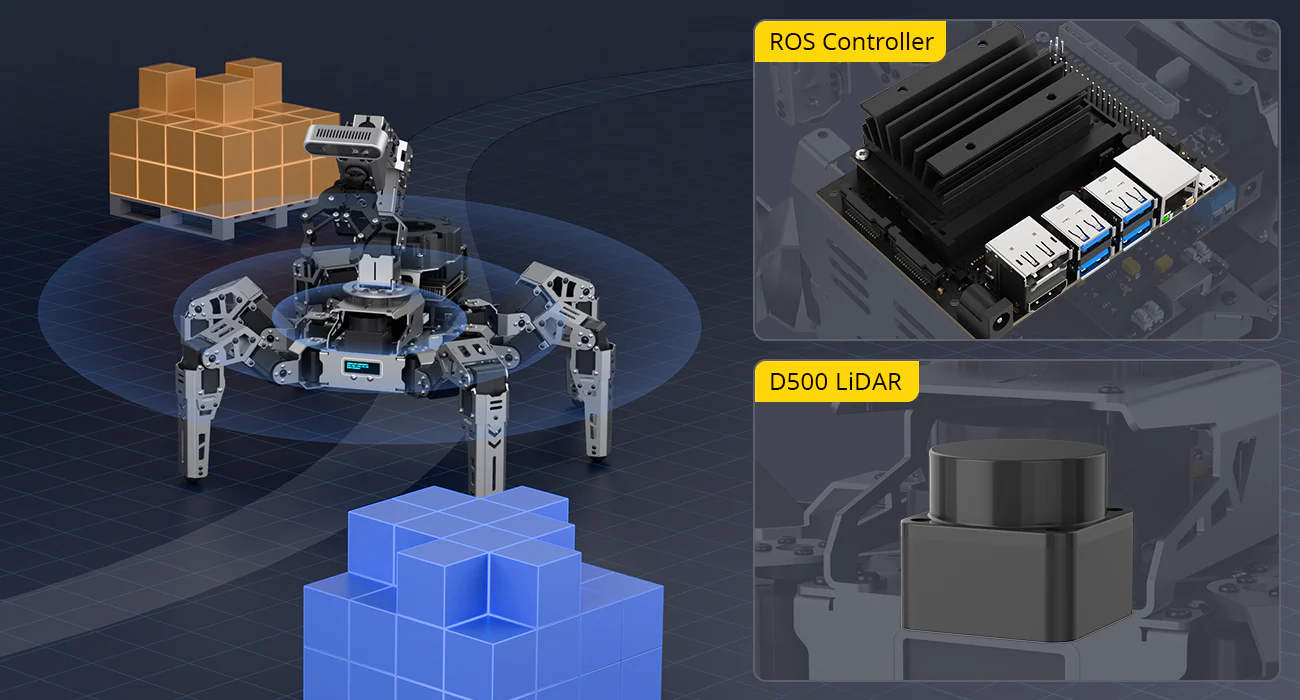 ROS Controller

D500 LiDAR