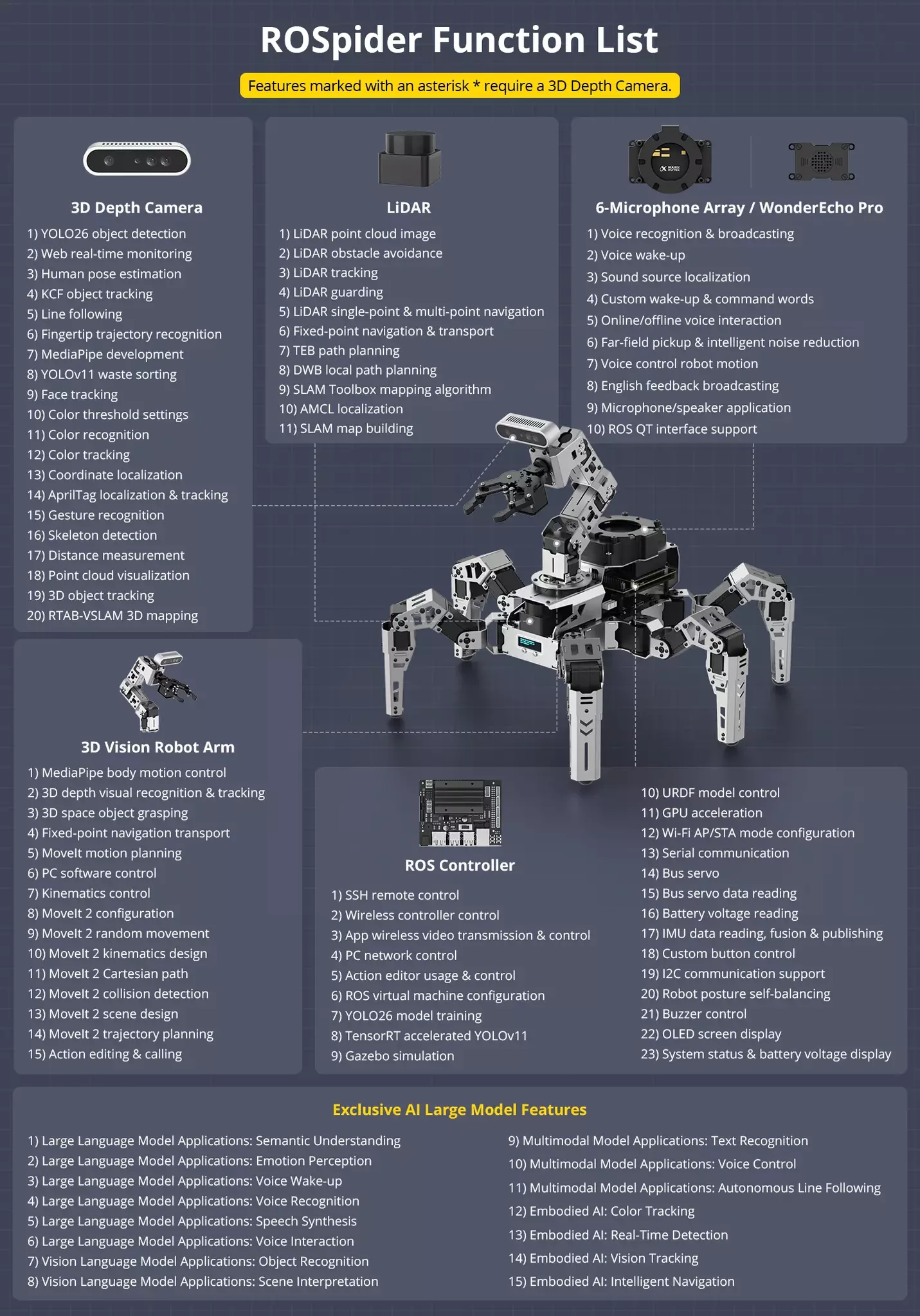 ROSpider Function List

Features marked with an asterisk * require a 3D Depth Camera.

3D Depth Camera
1) YOLO26 object detection
2) Web real-time monitoring
3) Human pose estimation
4) KCF object tracking
5) Line following
6) Fingertip trajectory recognition
7) MediaPipe development
8) YOLOv11 waste sorting
9) Face tracking
10) Color threshold settings
11) Color recognition
12) Color tracking
13) Coordinate localization
14) AprilTag localization & tracking
15) Gesture recognition
16) Skeleton detection
17) Distance measurement
18) Point cloud visualization
19) 3D object tracking
20) RTAB-VSLAM 3D mapping

LiDAR
1) LiDAR point cloud image
2) LiDAR obstacle avoidance
3) LiDAR tracking
4) LiDAR guarding
5) LiDAR single-point & multi-point navigation
6) Fixed-point navigation & transport
7) TEB path planning
8) DWB local path planning
9) SLAM Toolbox mapping algorithm
10) AMCL localization
11) SLAM map building

6-Microphone Array / WonderEcho Pro
1) Voice recognition & broadcasting
2) Voice wake-up
3) Sound source localization
4) Custom wake-up & command words
5) Online/offline voice interaction
6) Far-field pickup & intelligent noise reduction
7) Voice control robot motion
8) English feedback broadcasting
9) Microphone/speaker application
10) ROS QT interface support

3D Vision Robot Arm
1) MediaPipe body motion control
2) 3D depth visual recognition & tracking
3) 3D space object grasping
4) Fixed-point navigation transport
5) MoveIt motion planning
6) PC software control
7) Kinematics control
8) MoveIt 2 configuration
9) MoveIt 2 random movement
10) MoveIt 2 kinematics design
11) MoveIt 2 Cartesian path
12) MoveIt 2 collision detection
13) MoveIt 2 scene design
14) MoveIt 2 trajectory planning
15) Action editing & calling

ROS Controller
1) SSH remote control
2) Wireless controller control
3) App wireless video transmission & control
4) PC network control
5) Action editor usage & control
6) ROS virtual machine configuration
7) YOLO26 model training
8) TensorRT accelerated YOLOv11
9) Gazebo simulation
10) URDF model control
11) GPU acceleration
12) Wi-Fi AP/STA mode configuration
13) Serial communication
14) Bus servo
15) Bus servo data reading
16) Battery voltage reading
17) IMU data reading, fusion & publishing
18) Custom button control
19) I2C communication support
20) Robot posture self-balancing
21) Buzzer control
22) OLED screen display
23) System status & battery voltage display

Exclusive AI Large Model Features
1) Large Language Model Applications: Semantic Understanding
2) Large Language Model Applications: Emotion Perception
3) Large Language Model Applications: Voice Wake-up
4) Large Language Model Applications: Voice Recognition
5) Large Language Model Applications: Speech Synthesis
6) Large Language Model Applications: Voice Interaction
7) Vision Language Model Applications: Object Recognition
8) Vision Language Model Applications: Scene Interpretation
9) Multimodal Model Applications: Text Recognition
10) Multimodal Model Applications: Voice Control
11) Multimodal Model Applications: Autonomous Line Following
12) Embodied AI: Color Tracking
13) Embodied AI: Real-Time Detection
14) Embodied AI: Vision Tracking
15) Embodied AI: Intelligent Navigation