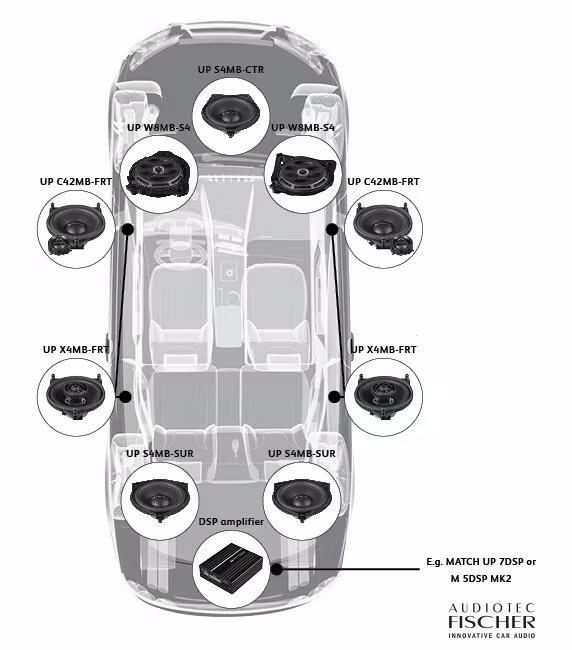 UP S4MB-CTR

UP W8MB-S4

UP W8MB-S4

UP C42MB-FRT

UP C42MB-FRT

UP X4MB-FRT

UP X4MB-FRT

UP S4MB-SUR

UP S4MB-SUR

DSP amplifier

E.g. MATCH UP 7DSP or M 5DSP MK2

AUDIOTEC FISCHER
INNOVATIVE CAR AUDIO