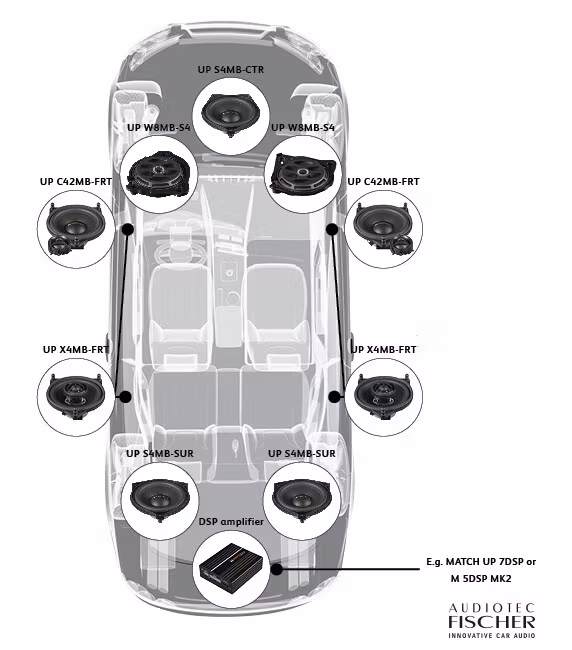 UP S4MB-CTR

UP W8MB-S4

UP W8MB-S4

UP C42MB-FRT

UP C42MB-FRT

UP X4MB-FRT

UP X4MB-FRT

UP S4MB-SUR

UP S4MB-SUR

DSP amplifier

E.g. MATCH UP 7DSP or M 5DSP MK2

AUDIOTEC FISCHER
INNOVATIVE CAR AUDIO