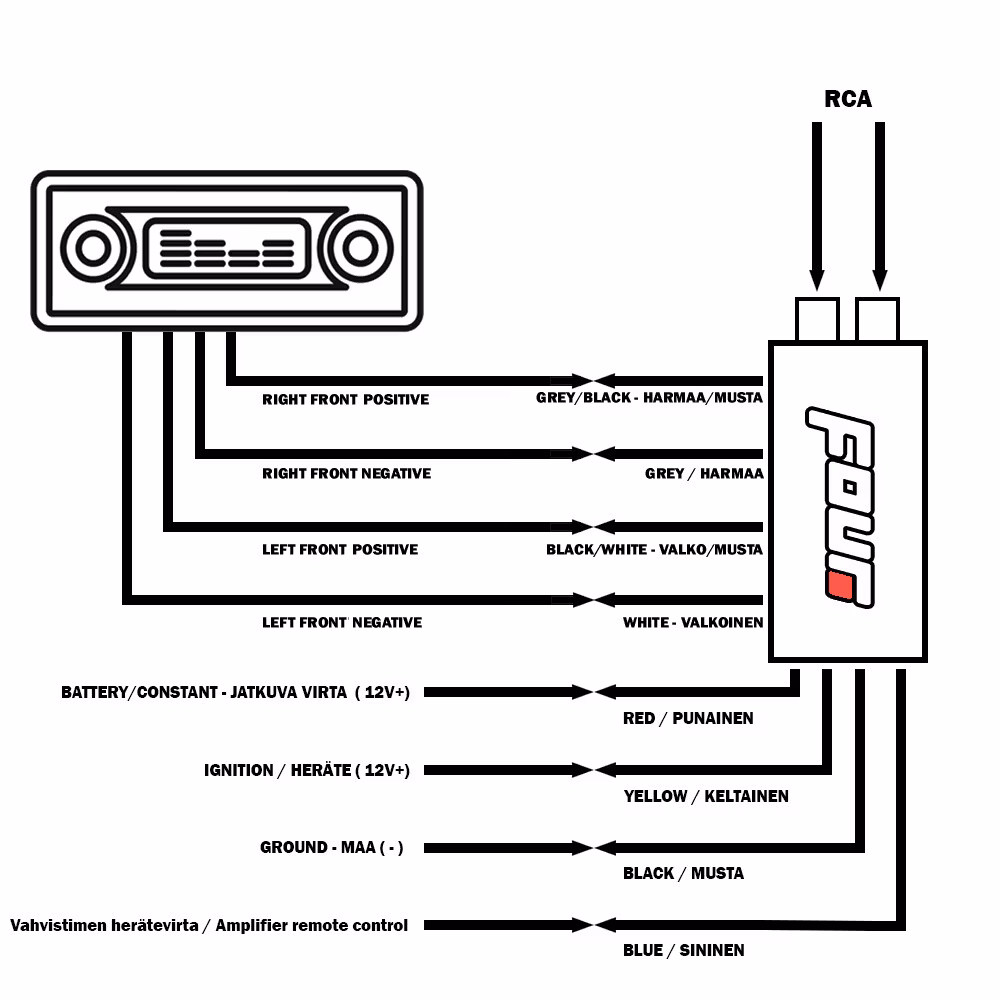 RCA

FOUR

RIGHT FRONT POSITIVE

GREY/BLACK - HARMAA/MUSTA

RIGHT FRONT NEGATIVE

GREY / HARMAA

LEFT FRONT POSITIVE

BLACK/WHITE - VALKO/MUSTA

LEFT FRONT NEGATIVE

WHITE - VALKOINEN

BATTERY/CONSTANT - JATKUVA VIRTA ( 12V+)

RED / PUNAINEN

IGNITION / HERÄTE ( 12V+)

YELLOW / KELTAINEN

GROUND - MAA ( - )

BLACK / MUSTA

Vahvistimen herätevirta / Amplifier remote control

BLUE / SININEN