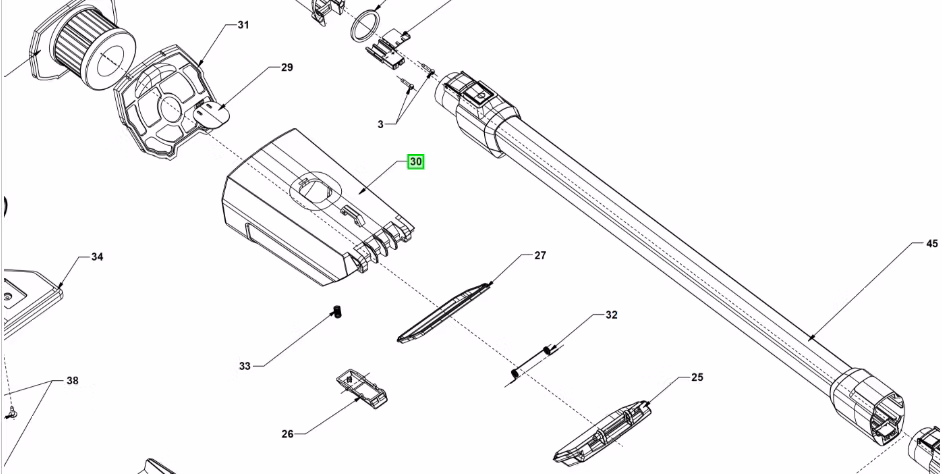 31
29
3
30
34
27
45
32
33
38
25
26