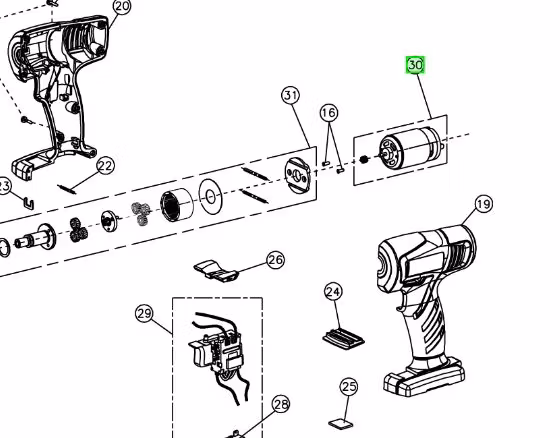 20
30
31
16
22
23
19
26
24
29
25
28