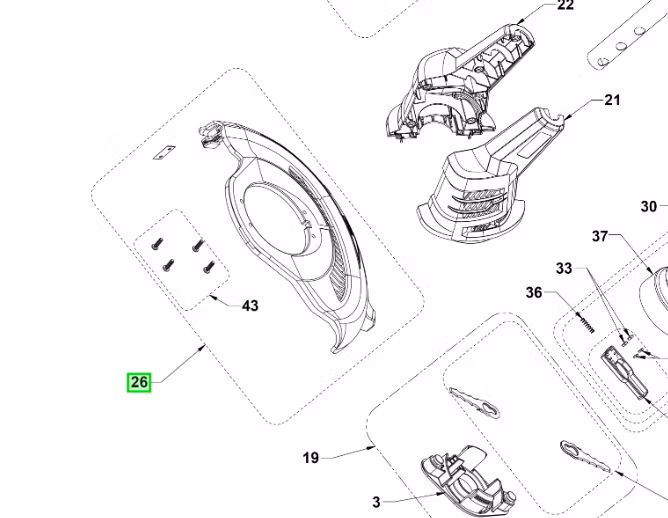 22
21
30
37
33
36
43
26
19
3