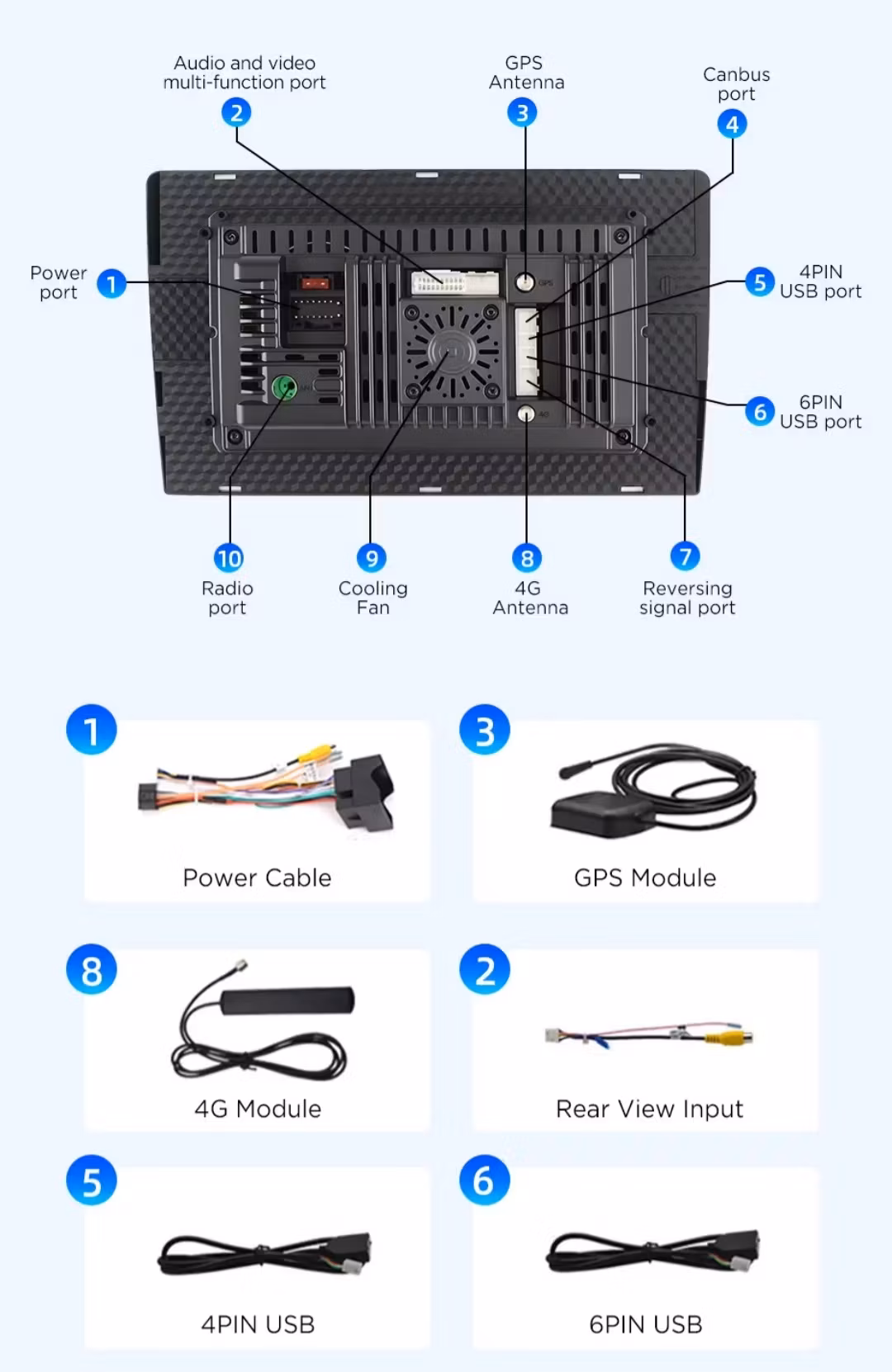 Audio and video multi-function port
2

GPS Antenna
3

Canbus port
4

Power port
1

5
4PIN USB port

6
6PIN USB port

GPS

4G

10
Radio port

9
Cooling Fan

8
4G Antenna

7
Reversing signal port

1
Power Cable

3
GPS Module

8
4G Module

2
Rear View Input

5
4PIN USB

6
6PIN USB