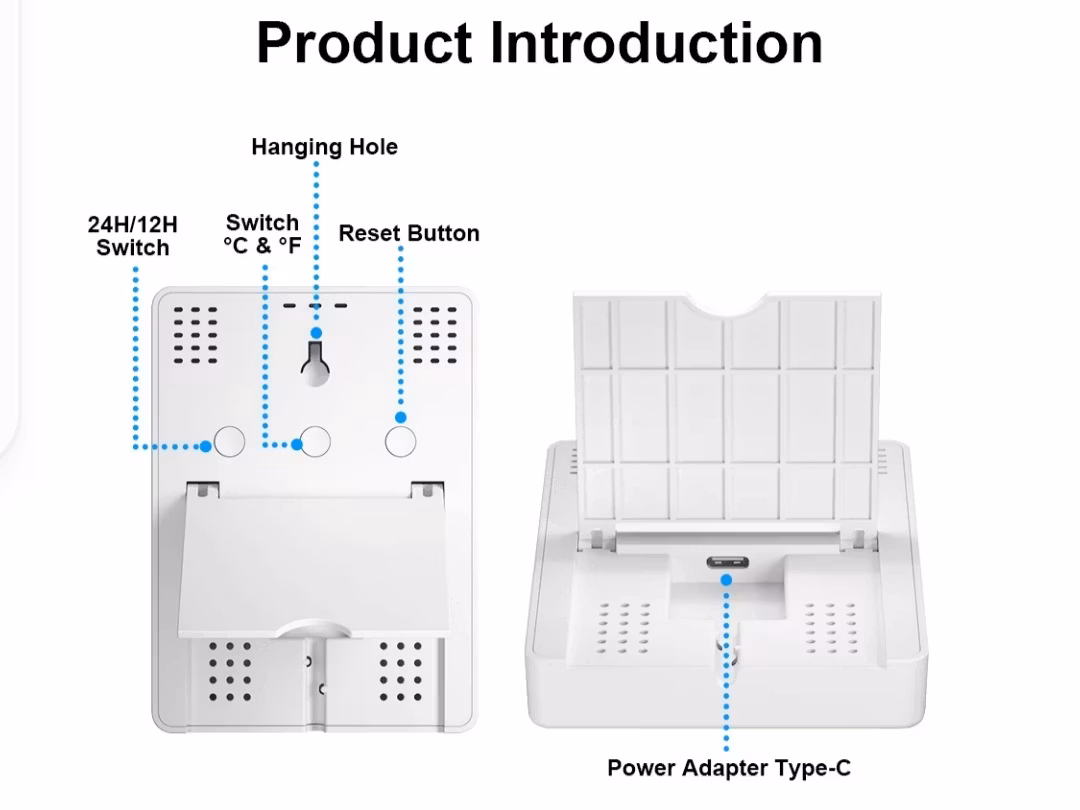 Product Introduction

Hanging Hole

24H/12H Switch

Switch °C & °F

Reset Button

Power Adapter Type-C