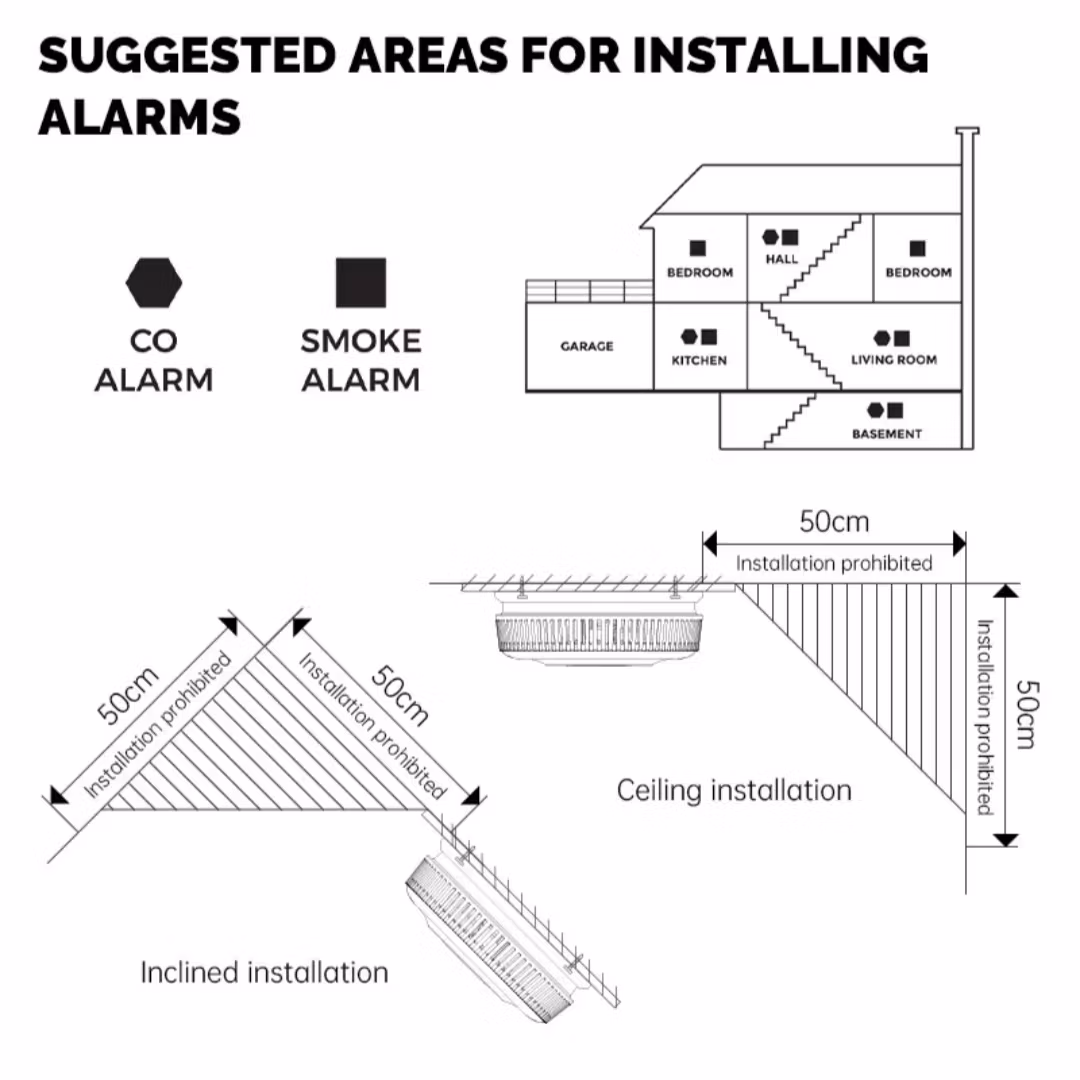 SUGGESTED AREAS FOR INSTALLING ALARMS

CO ALARM

SMOKE ALARM

BEDROOM

HALL

BEDROOM

GARAGE

KITCHEN

LIVING ROOM

BASEMENT

50cm

Installation prohibited

Installation prohibited

50cm

Ceiling installation

50cm

Installation prohibited

50cm

Installation prohibited

Inclined installation