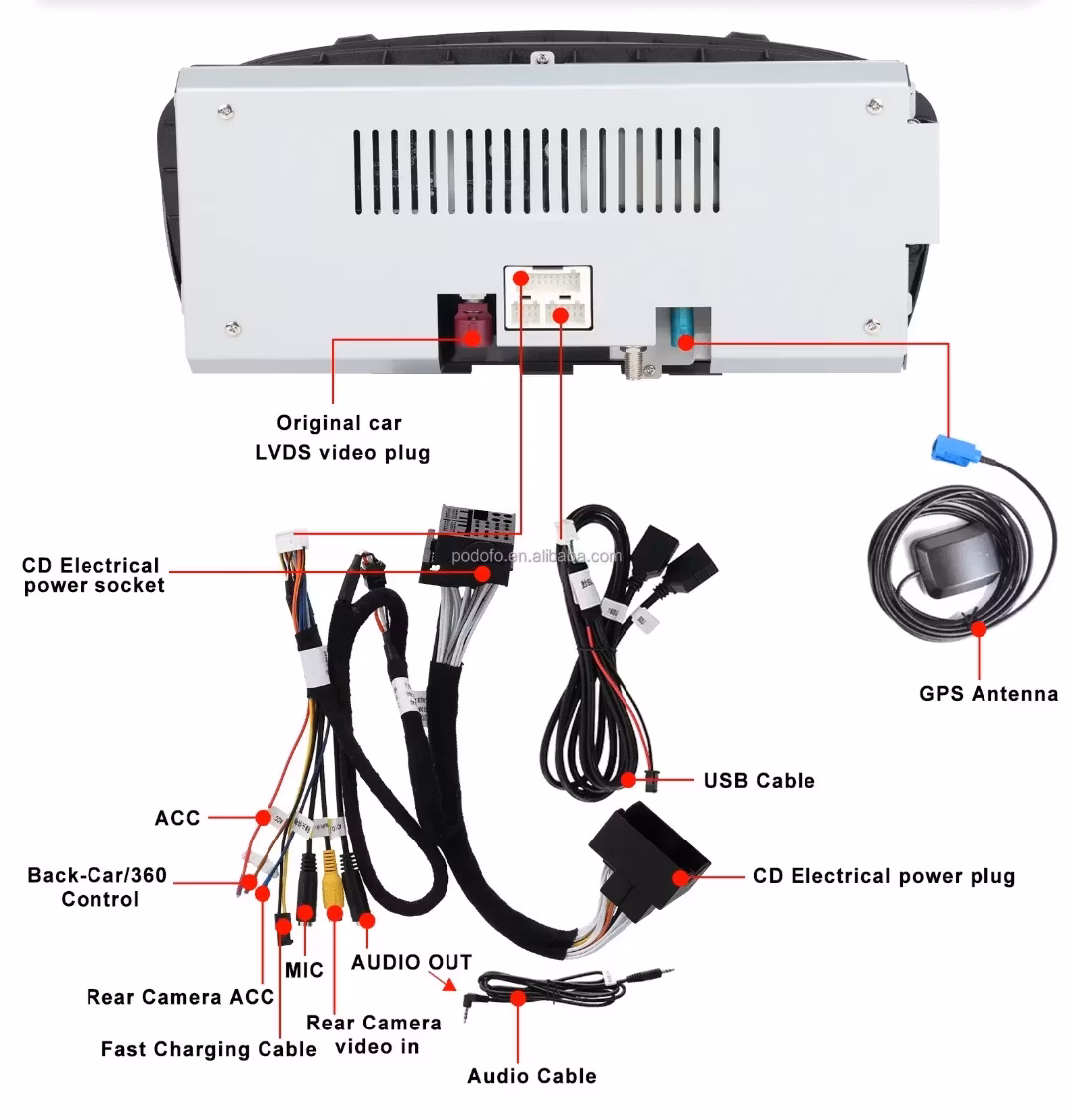 Original car
LVDS video plug

CD Electrical
power socket

podofo.en.alibaba.com

GPS Antenna

USB Cable

ACC

Back-Car/360
Control

CD Electrical power plug

MIC

AUDIO OUT

Rear Camera ACC

Rear Camera
video in

Fast Charging Cable

Audio Cable