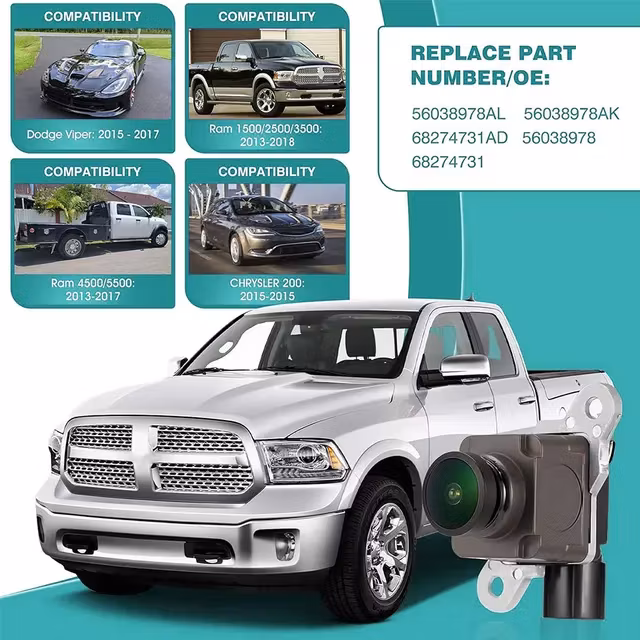 COMPATIBILITY

Dodge Viper: 2015 - 2017

COMPATIBILITY

Ram 1500/2500/3500: 2013-2018

COMPATIBILITY

Ram 4500/5500: 2013-2017

COMPATIBILITY

CHRYSLER 200: 2015-2015

REPLACE PART NUMBER/OE:

56038978AL 56038978AK
68274731AD 56038978
68274731