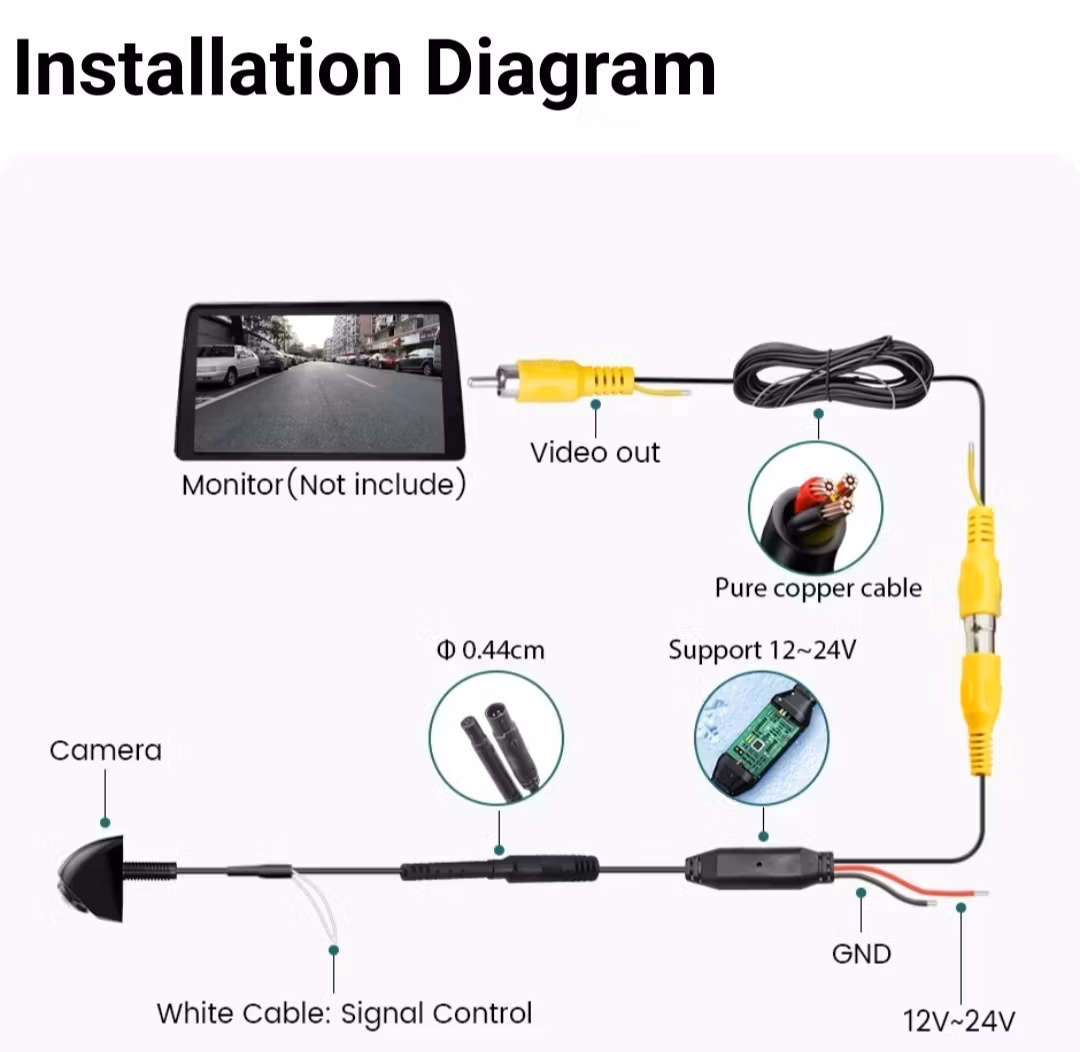 Installation Diagram

Monitor(Not include)

Video out

Pure copper cable

Φ 0.44cm

Support 12~24V

Camera

White Cable: Signal Control

GND

12V~24V