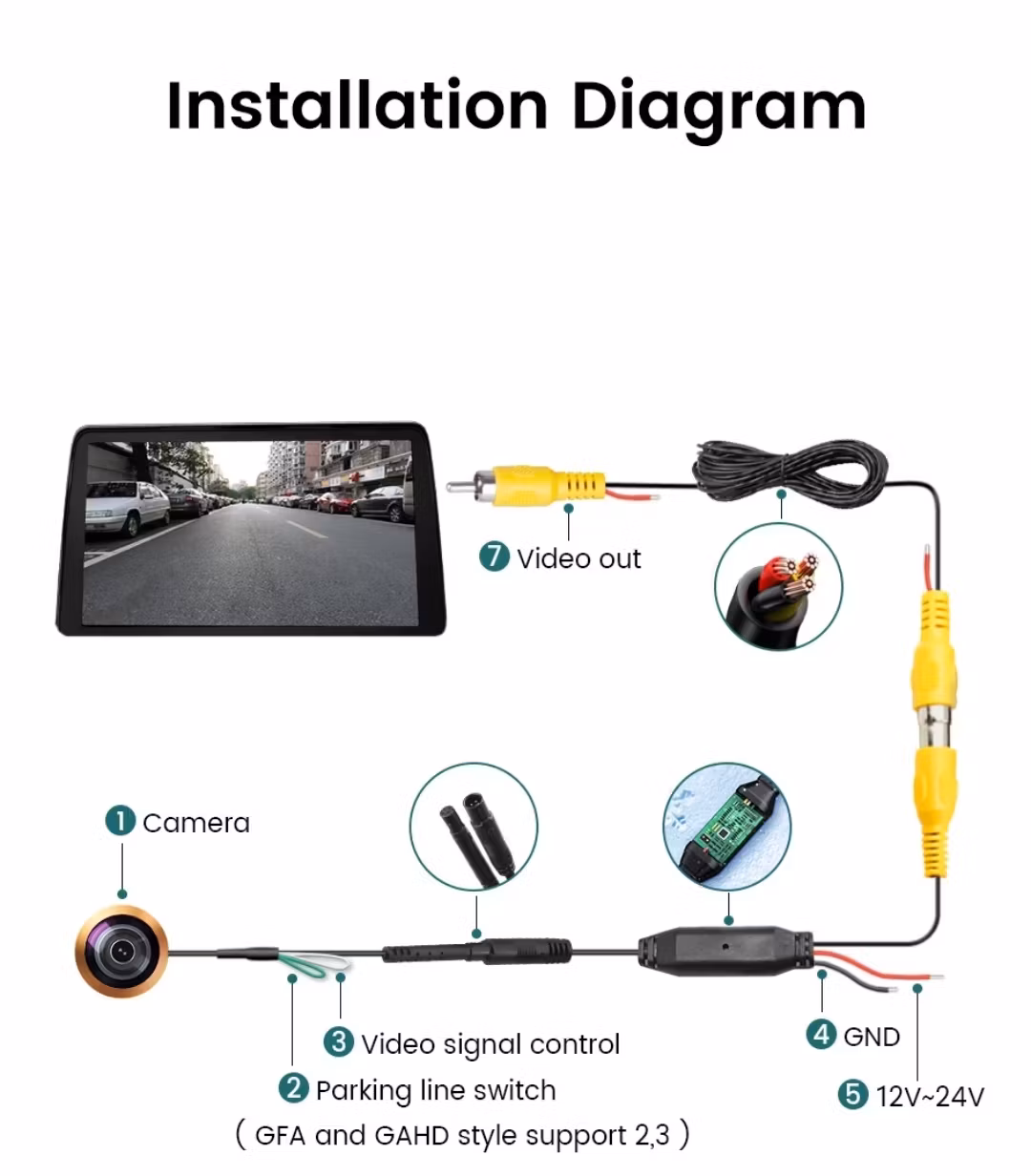 Installation Diagram

7 Video out

1 Camera

3 Video signal control

2 Parking line switch

( GFA and GAHD style support 2,3 )

4 GND

5 12V~24V