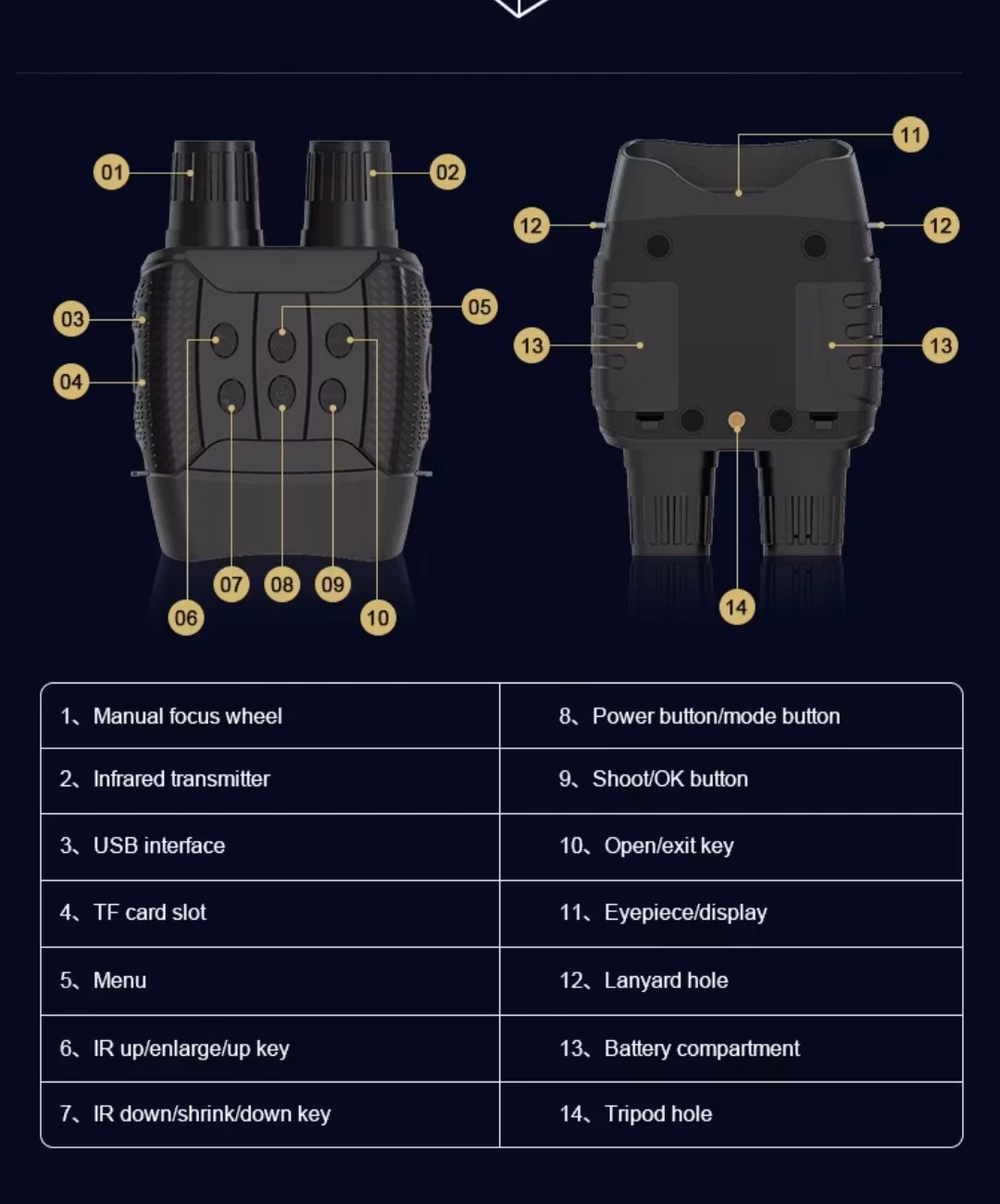 01
02
03
04
05
06
07
08
09
10
11
12
12
13
13
14

| 1、Manual focus wheel | 8、Power button/mode button |
|---|---|
| 2、Infrared transmitter | 9、Shoot/OK button |
| 3、USB interface | 10、Open/exit key |
| 4、TF card slot | 11、Eyepiece/display |
| 5、Menu | 12、Lanyard hole |
| 6、IR up/enlarge/up key | 13、Battery compartment |
| 7、IR down/shrink/down key | 14、Tripod hole |