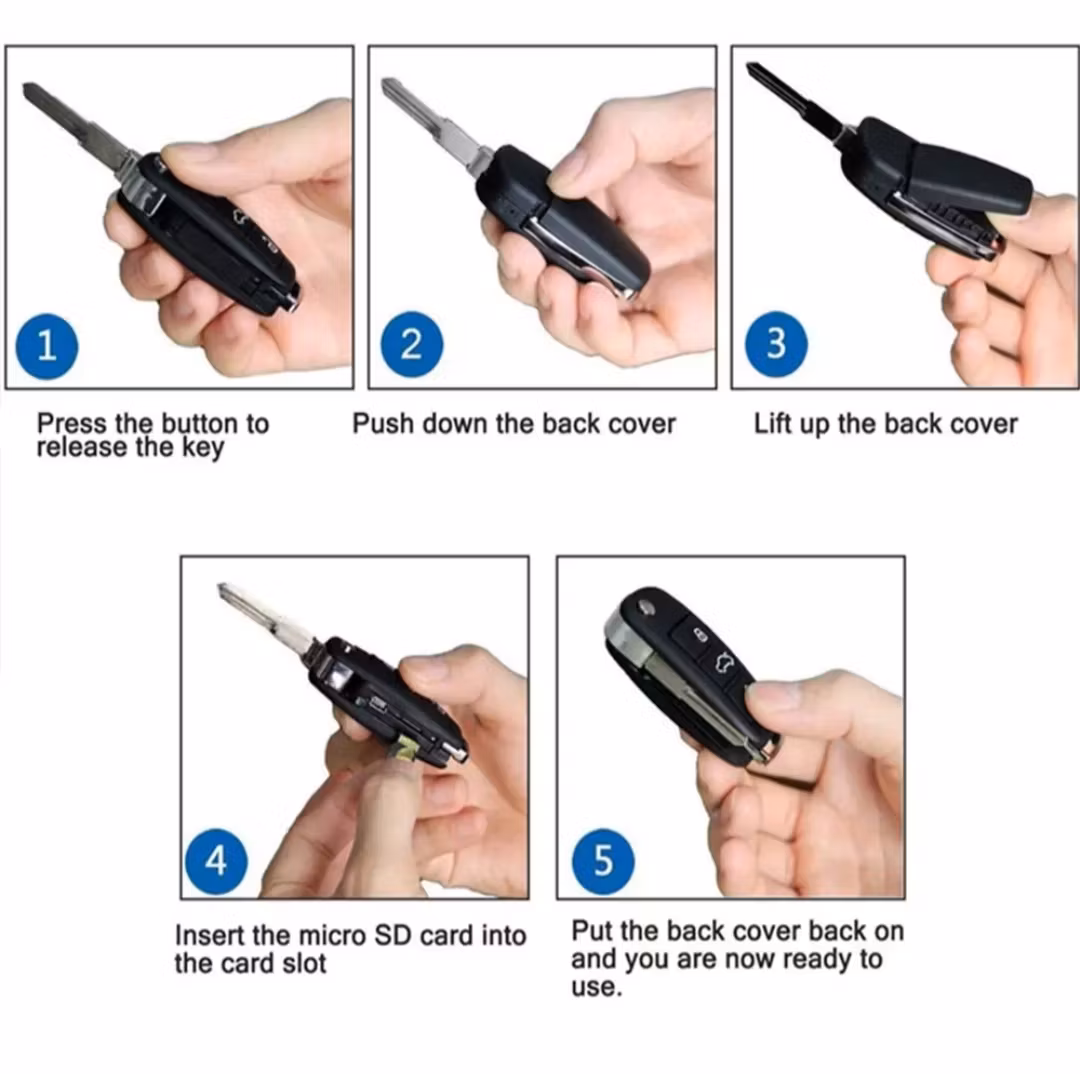 1

Press the button to release the key

2

Push down the back cover

3

Lift up the back cover

4

Insert the micro SD card into the card slot

5

Put the back cover back on and you are now ready to use.