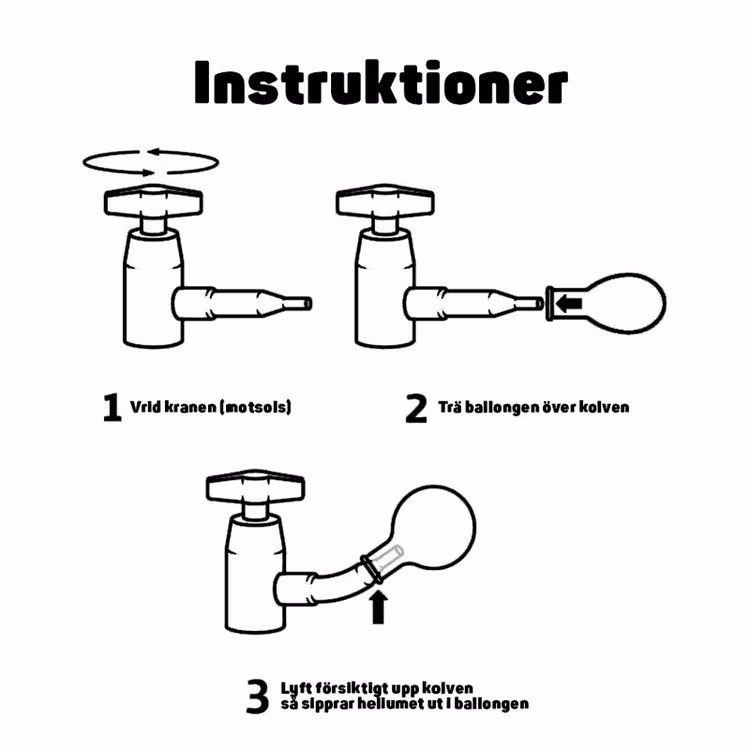 Instruktioner

1 Vrid kranen (motsols)

2 Trä ballongen över kolven

3 Lyft försiktigt upp kolven så sipprar heliumet ut i ballongen