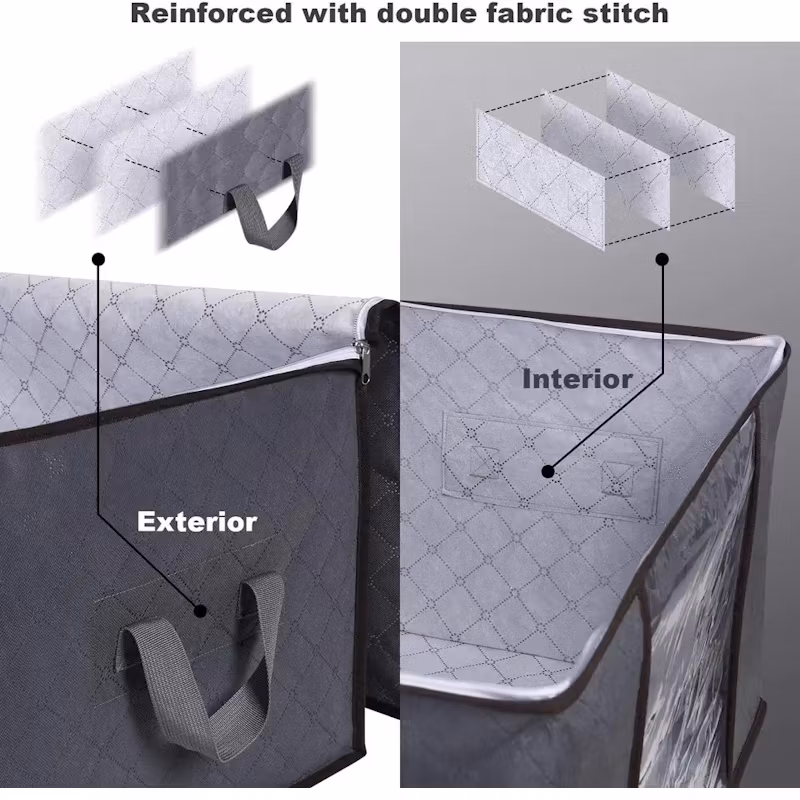 Reinforced with double fabric stitch

Exterior

Interior