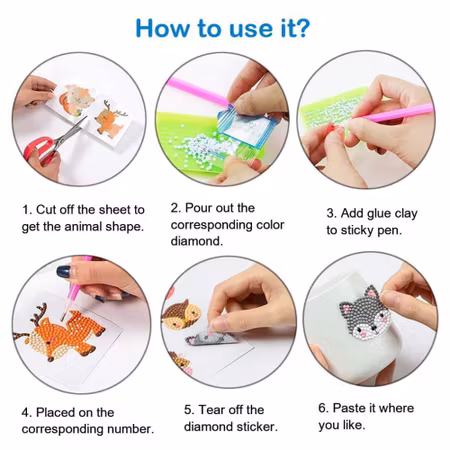 How to use it?

1. Cut off the sheet to get the animal shape.

2. Pour out the corresponding color diamond.

3. Add glue clay to sticky pen.

4. Placed on the corresponding number.

5. Tear off the diamond sticker.

6. Paste it where you like.