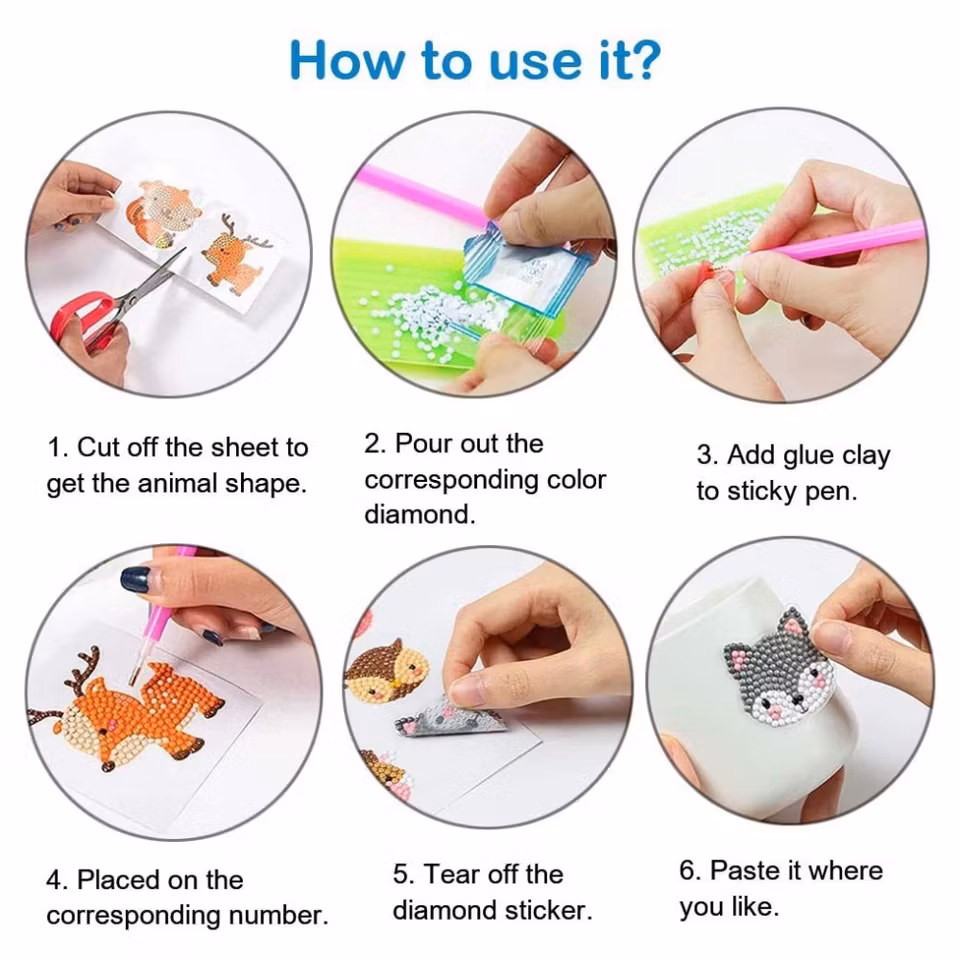 How to use it?

1. Cut off the sheet to get the animal shape.

2. Pour out the corresponding color diamond.

3. Add glue clay to sticky pen.

4. Placed on the corresponding number.

5. Tear off the diamond sticker.

6. Paste it where you like.