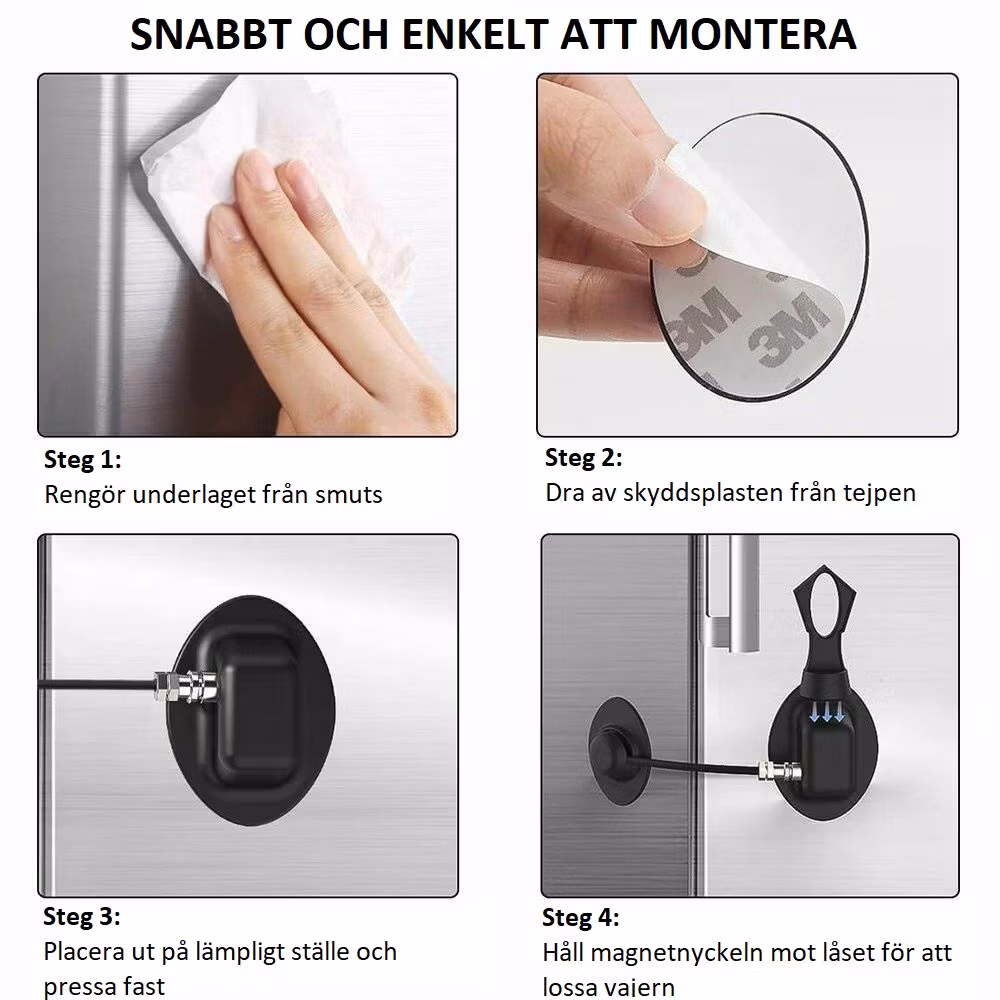 SNABBT OCH ENKELT ATT MONTERA

3M 3M

Steg 1:
Rengör underlaget från smuts

Steg 2:
Dra av skyddsplasten från tejpen

Steg 3:
Placera ut på lämpligt ställe och pressa fast

Steg 4:
Håll magnetnyckeln mot låset för att lossa vajern