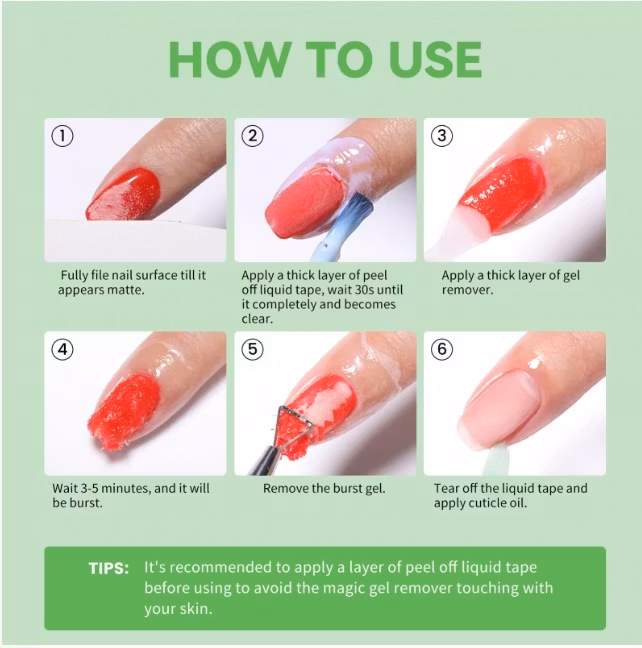 HOW TO USE

①

Fully file nail surface till it appears matte.

②

Apply a thick layer of peel off liquid tape, wait 30s until it completely and becomes clear.

③

Apply a thick layer of gel remover.

④

Wait 3-5 minutes, and it will be burst.

⑤

Remove the burst gel.

⑥

Tear off the liquid tape and apply cuticle oil.

TIPS: It's recommended to apply a layer of peel off liquid tape before using to avoid the magic gel remover touching with your skin.