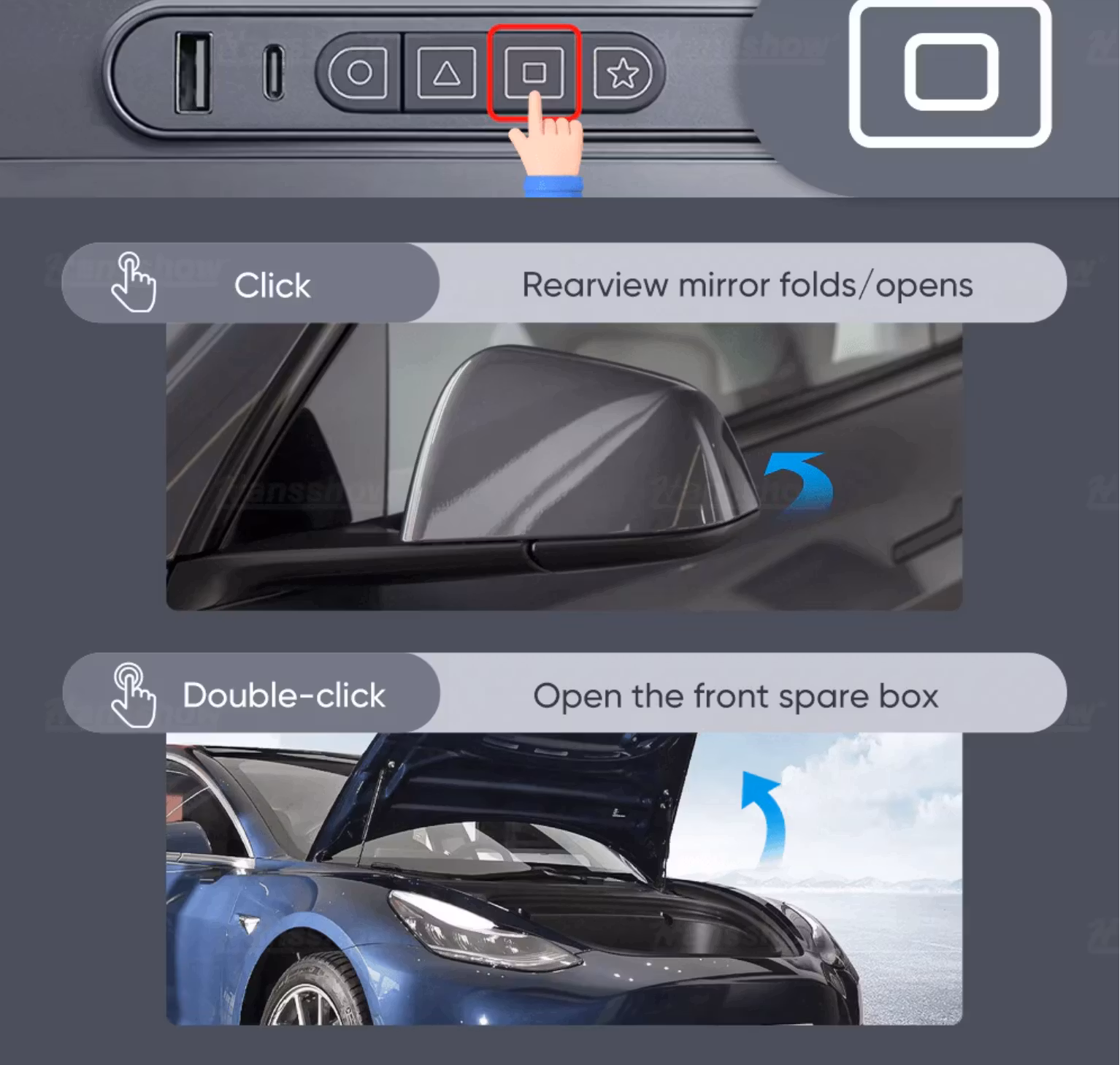 Click

Rearview mirror folds/opens

Double-click

Open the front spare box