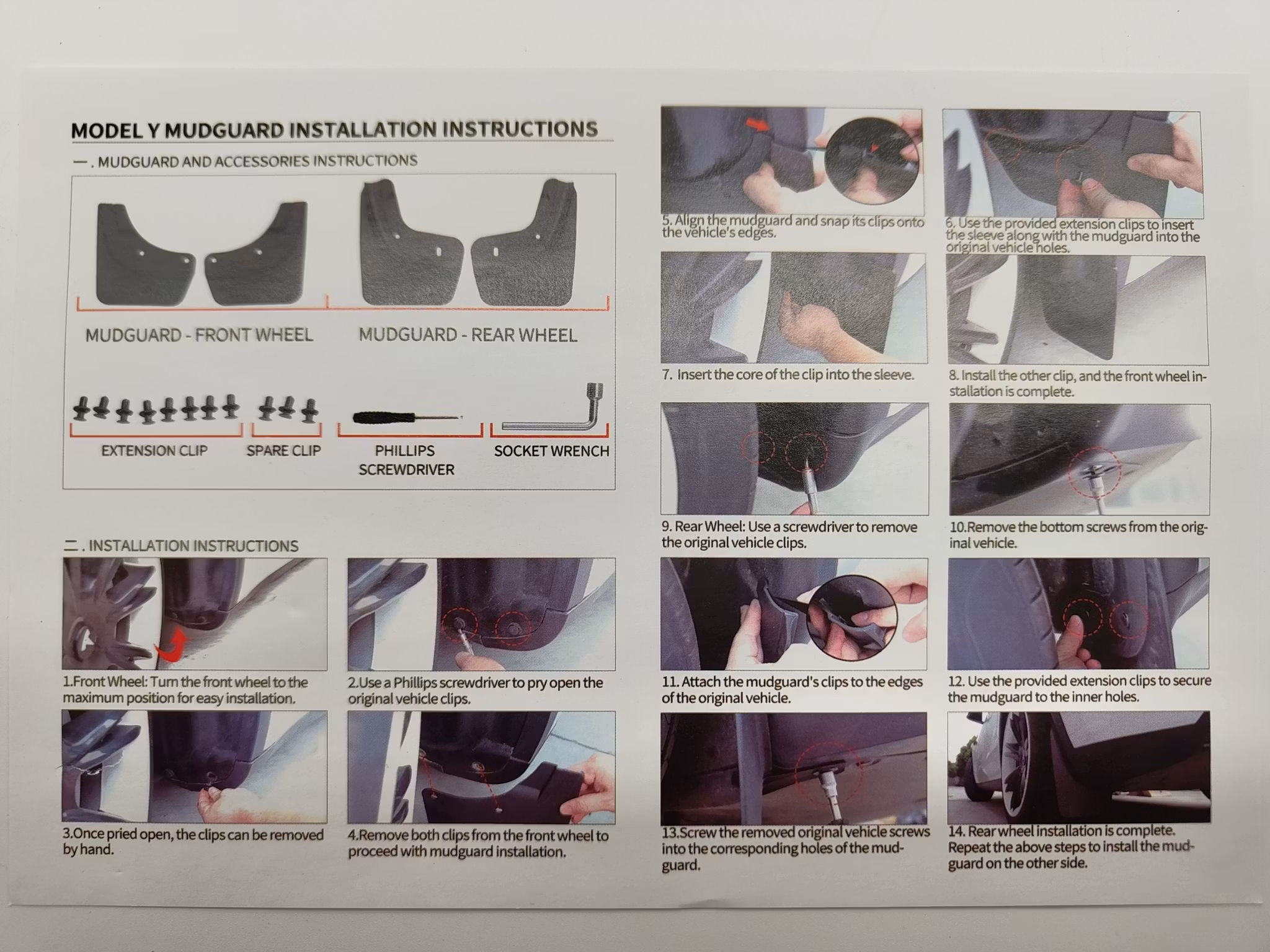 MODEL Y MUDGUARD INSTALLATION INSTRUCTIONS

一. MUDGUARD AND ACCESSORIES INSTRUCTIONS

MUDGUARD - FRONT WHEEL

MUDGUARD - REAR WHEEL

EXTENSION CLIP

SPARE CLIP

PHILLIPS SCREWDRIVER

SOCKET WRENCH

二. INSTALLATION INSTRUCTIONS

1.Front Wheel: Turn the front wheel to the maximum position for easy installation.

2.Use a Phillips screwdriver to pry open the original vehicle clips.

3.Once pried open, the clips can be removed by hand.

4.Remove both clips from the front wheel to proceed with mudguard installation.

5. Align the mudguard and snap its clips onto the vehicle's edges.

6. Use the provided extension clips to insert the sleeve along with the mudguard into the original vehicle holes.

7. Insert the core of the clip into the sleeve.

8. Install the other clip, and the front wheel installation is complete.

9. Rear Wheel: Use a screwdriver to remove the original vehicle clips.

10.Remove the bottom screws from the original vehicle.

11. Attach the mudguard's clips to the edges of the original vehicle.

12. Use the provided extension clips to secure the mudguard to the inner holes.

13.Screw the removed original vehicle screws into the corresponding holes of the mudguard.

14. Rear wheel installation is complete. Repeat the above steps to install the mudguard on the other side.