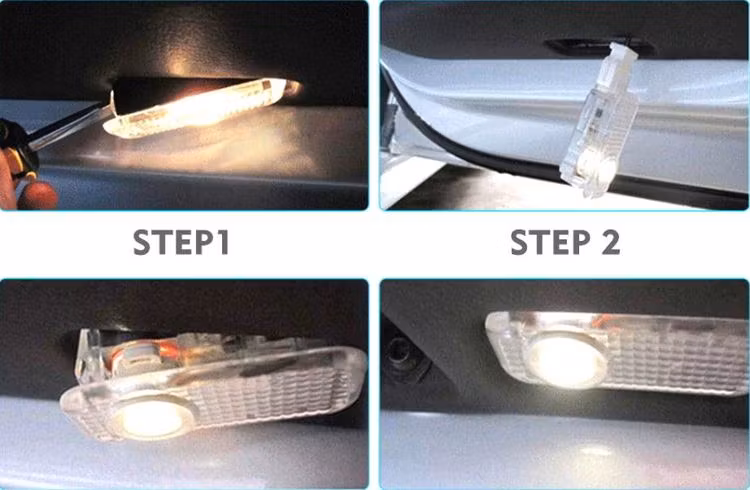 STEP1

STEP 2