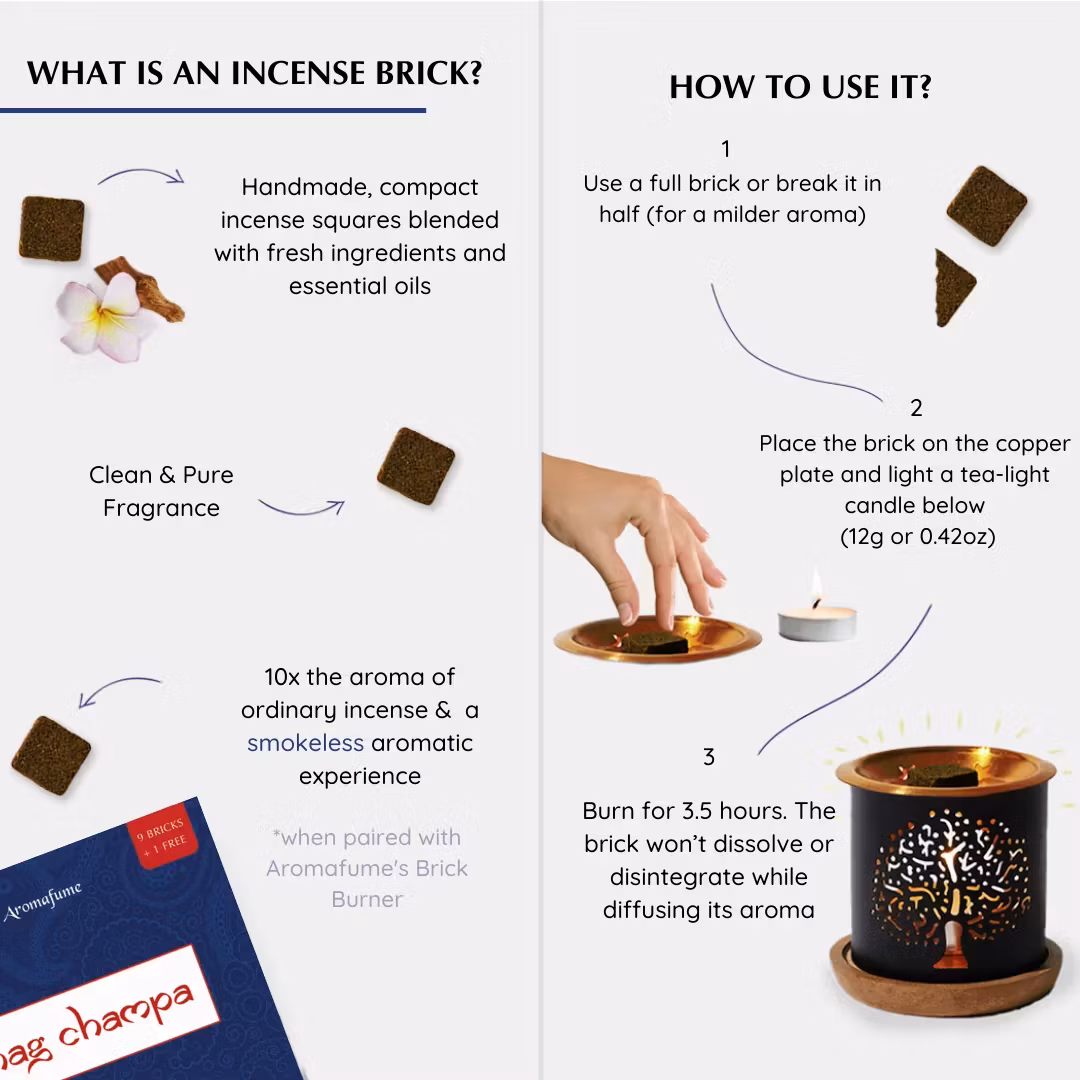 WHAT IS AN INCENSE BRICK?

Handmade, compact incense squares blended with fresh ingredients and essential oils

Clean & Pure Fragrance

10x the aroma of ordinary incense & a smokeless aromatic experience

*when paired with Aromafume's Brick Burner

9 BRICKS + 1 FREE

Aromafume

ag champa

HOW TO USE IT?

1
Use a full brick or break it in half (for a milder aroma)

2
Place the brick on the copper plate and light a tea-light candle below
(12g or 0.42oz)

3
Burn for 3.5 hours. The brick won't dissolve or disintegrate while diffusing its aroma