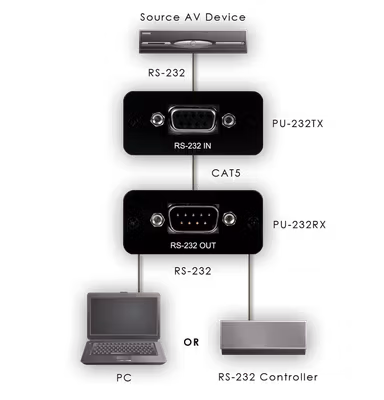 Source AV Device

RS-232

RS-232 IN

PU-232TX

CAT5

RS-232 OUT

PU-232RX

RS-232

OR

PC

RS-232 Controller