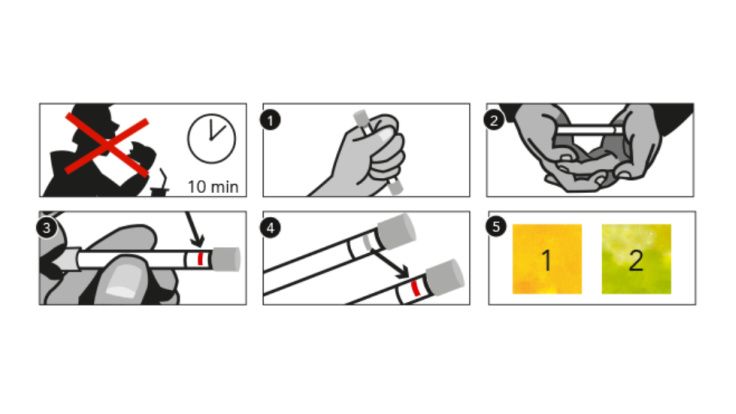 10 min

1

2

3

4

5

1

2