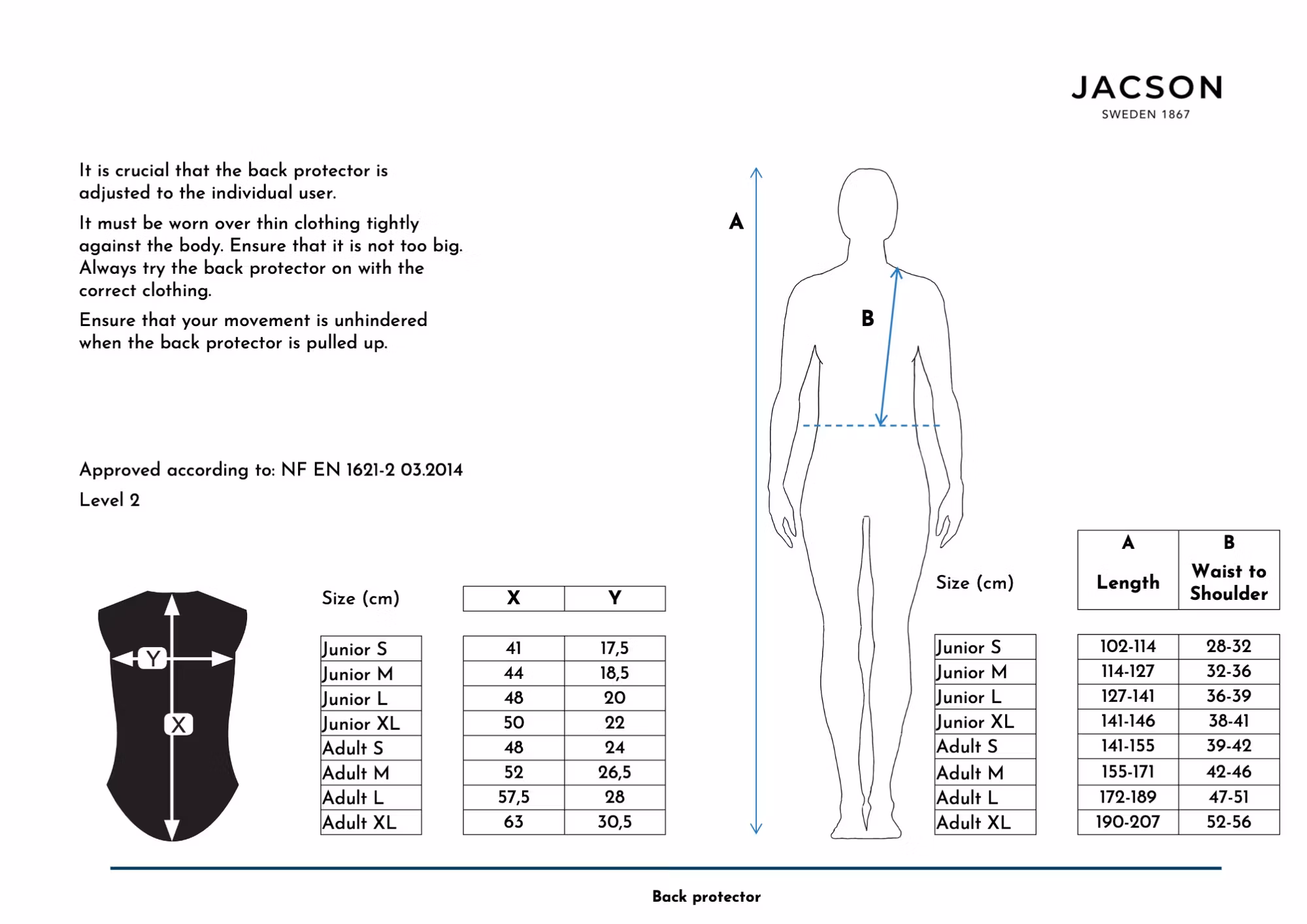 JACSON
SWEDEN 1867

It is crucial that the back protector is adjusted to the individual user.

It must be worn over thin clothing tightly against the body. Ensure that it is not too big. Always try the back protector on with the correct clothing.

Ensure that your movement is unhindered when the back protector is pulled up.

Approved according to: NF EN 1621-2 03.2014

Level 2

Y
X

| Size (cm) | X | Y |
|---|---|---|
| Junior S | 41 | 17,5 |
| Junior M | 44 | 18,5 |
| Junior L | 48 | 20 |
| Junior XL | 50 | 22 |
| Adult S | 48 | 24 |
| Adult M | 52 | 26,5 |
| Adult L | 57,5 | 28 |
| Adult XL | 63 | 30,5 |

A
B

| Size (cm) | A Length | B Waist to Shoulder |
|---|---|---|
| Junior S | 102-114 | 28-32 |
| Junior M | 114-127 | 32-36 |
| Junior L | 127-141 | 36-39 |
| Junior XL | 141-146 | 38-41 |
| Adult S | 141-155 | 39-42 |
| Adult M | 155-171 | 42-46 |
| Adult L | 172-189 | 47-51 |
| Adult XL | 190-207 | 52-56 |

Back protector