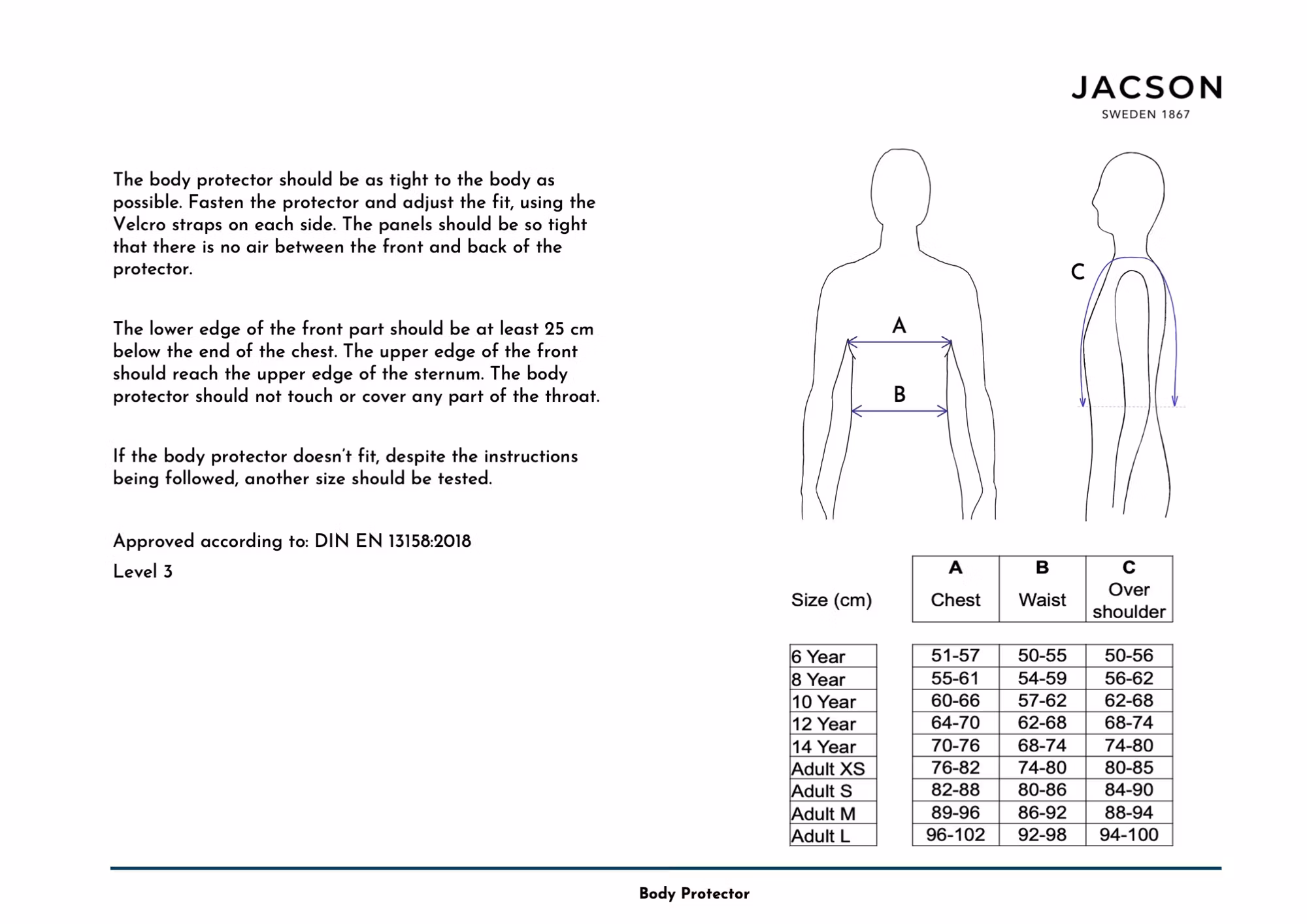 JACSON
SWEDEN 1867

The body protector should be as tight to the body as possible. Fasten the protector and adjust the fit, using the Velcro straps on each side. The panels should be so tight that there is no air between the front and back of the protector.

The lower edge of the front part should be at least 25 cm below the end of the chest. The upper edge of the front should reach the upper edge of the sternum. The body protector should not touch or cover any part of the throat.

If the body protector doesn't fit, despite the instructions being followed, another size should be tested.

Approved according to: DIN EN 13158:2018

Level 3

A

B

C

| Size (cm) | A Chest | B Waist | C Over shoulder |
|---|---|---|---|
| 6 Year | 51-57 | 50-55 | 50-56 |
| 8 Year | 55-61 | 54-59 | 56-62 |
| 10 Year | 60-66 | 57-62 | 62-68 |
| 12 Year | 64-70 | 62-68 | 68-74 |
| 14 Year | 70-76 | 68-74 | 74-80 |
| Adult XS | 76-82 | 74-80 | 80-85 |
| Adult S | 82-88 | 80-86 | 84-90 |
| Adult M | 89-96 | 86-92 | 88-94 |
| Adult L | 96-102 | 92-98 | 94-100 |

Body Protector