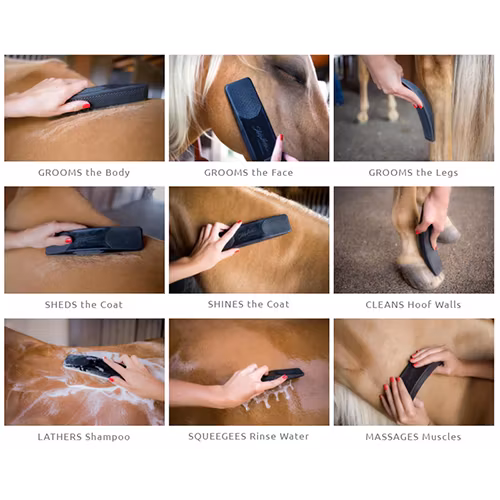 GROOMS the Body

GROOMS the Face

GROOMS the Legs

SHEDS the Coat

SHINES the Coat

CLEANS Hoof Walls

LATHERS Shampoo

SQUEEGEES Rinse Water

MASSAGES Muscles