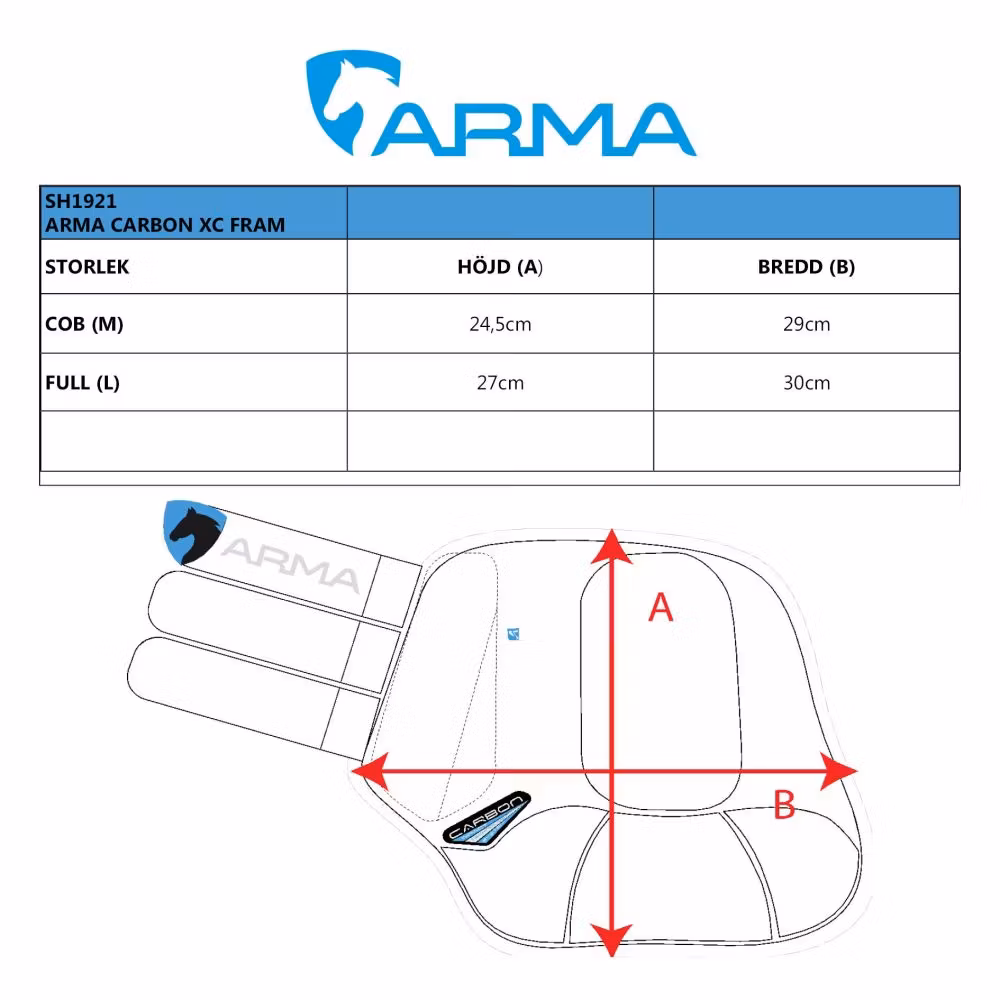 ARMA

| SH1921 ARMA CARBON XC FRAM | | |
|---|---|---|
| STORLEK | HÖJD (A) | BREDD (B) |
| COB (M) | 24,5cm | 29cm |
| FULL (L) | 27cm | 30cm |
| | | |

ARMA

A

B

CARBON