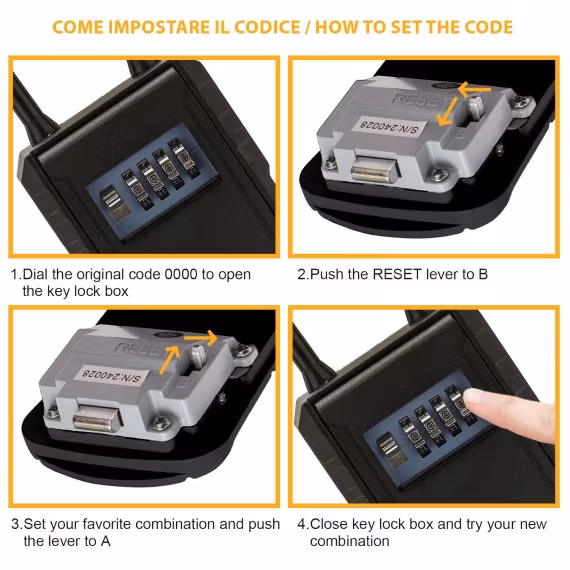 COME IMPOSTARE IL CODICE / HOW TO SET THE CODE

RESET
S/N:240028
B

1.Dial the original code 0000 to open the key lock box

2.Push the RESET lever to B

RESET
S/N:240028
B

3.Set your favorite combination and push the lever to A

4.Close key lock box and try your new combination