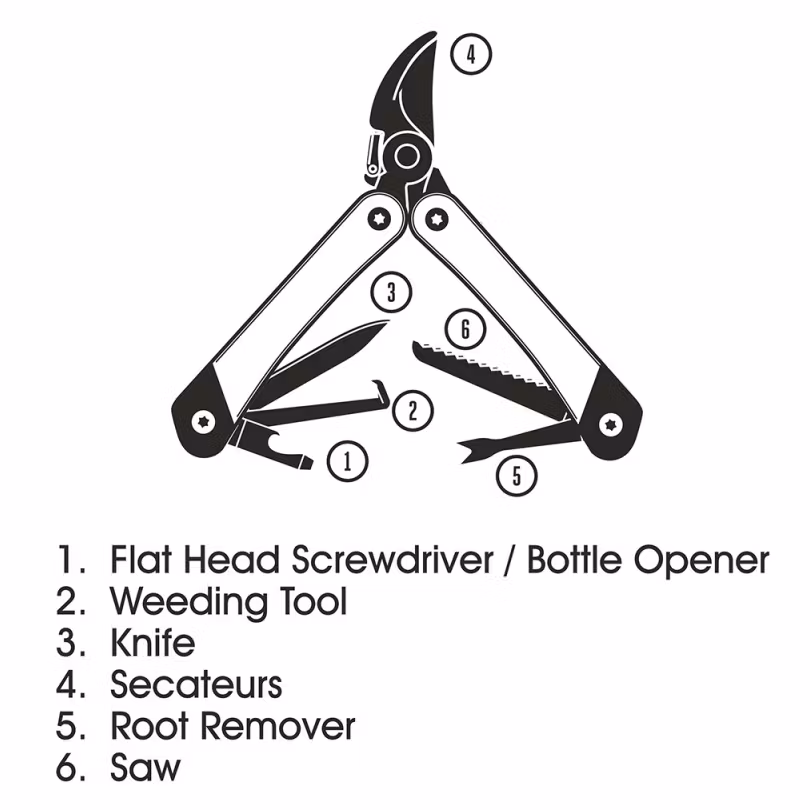 4

3

6

2

1

5

1. Flat Head Screwdriver / Bottle Opener
2. Weeding Tool
3. Knife
4. Secateurs
5. Root Remover
6. Saw