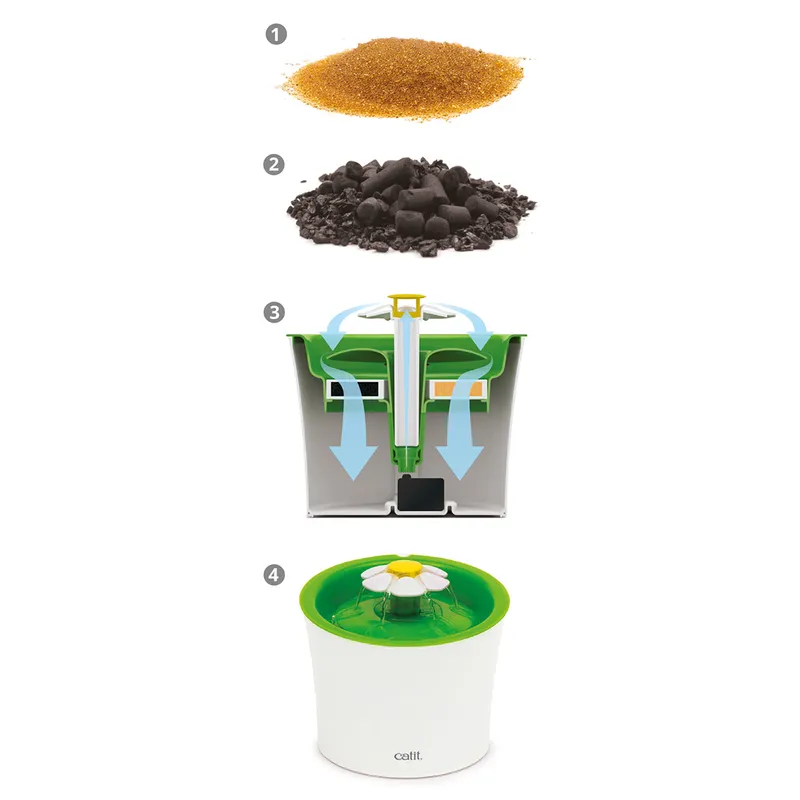 1

2

3

4

catit.