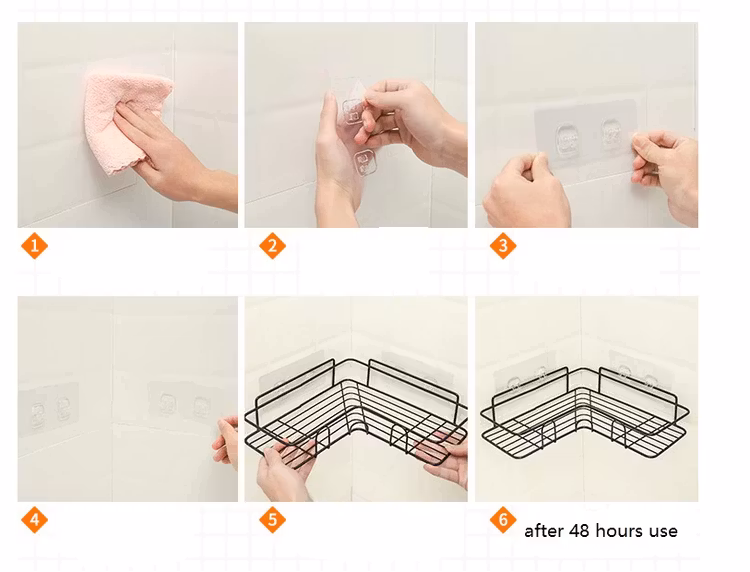 1

2

3

4

5

6 after 48 hours use