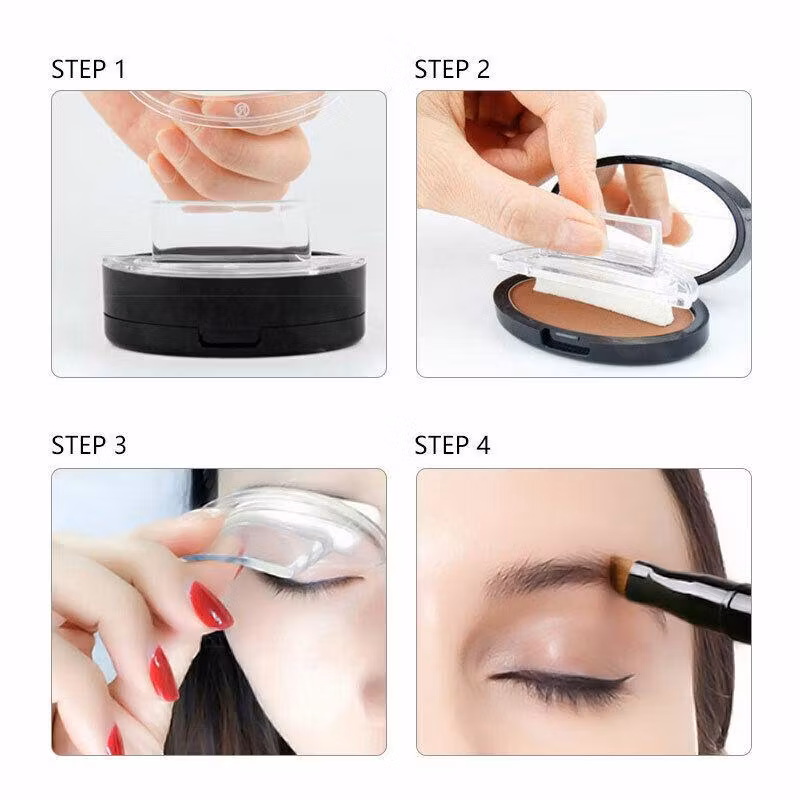 STEP 1

STEP 2

STEP 3

STEP 4