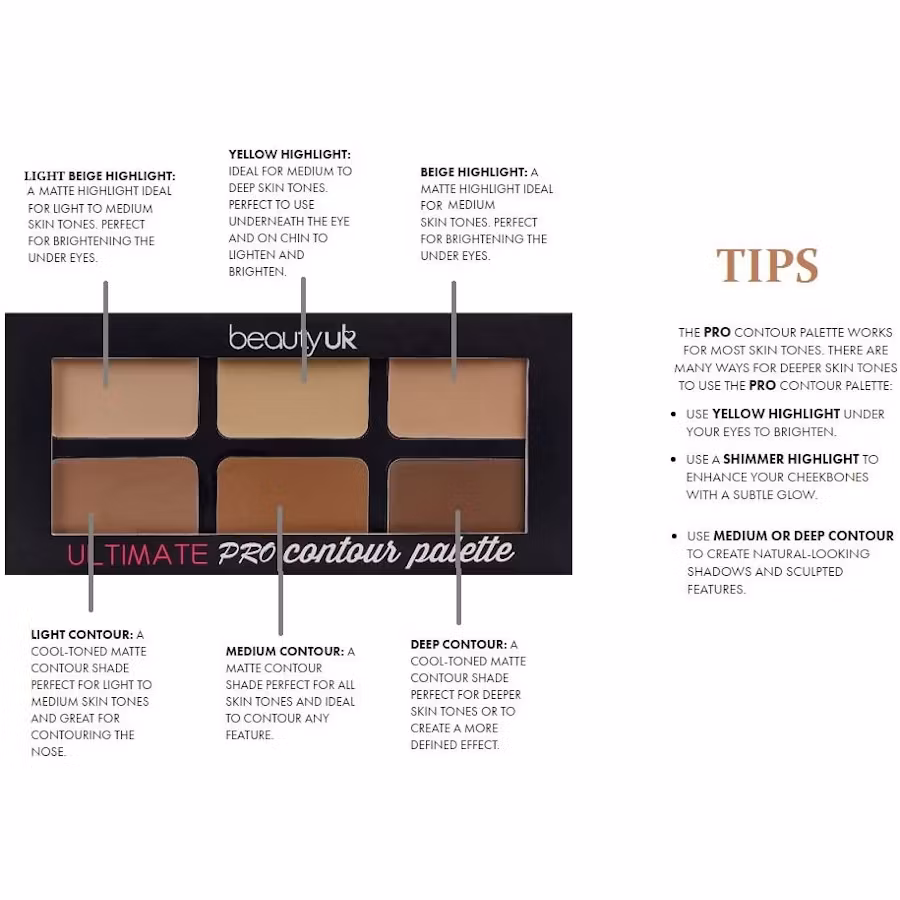 LIGHT BEIGE HIGHLIGHT: A MATTE HIGHLIGHT IDEAL FOR LIGHT TO MEDIUM SKIN TONES. PERFECT FOR BRIGHTENING THE UNDER EYES.

YELLOW HIGHLIGHT: IDEAL FOR MEDIUM TO DEEP SKIN TONES. PERFECT TO USE UNDERNEATH THE EYE AND ON CHIN TO LIGHTEN AND BRIGHTEN.

BEIGE HIGHLIGHT: A MATTE HIGHLIGHT IDEAL FOR MEDIUM SKIN TONES. PERFECT FOR BRIGHTENING THE UNDER EYES.

beautyUK

ULTIMATE PRO contour palette

LIGHT CONTOUR: A COOL-TONED MATTE CONTOUR SHADE PERFECT FOR LIGHT TO MEDIUM SKIN TONES AND GREAT FOR CONTOURING THE NOSE.

MEDIUM CONTOUR: A MATTE CONTOUR SHADE PERFECT FOR ALL SKIN TONES AND IDEAL TO CONTOUR ANY FEATURE.

DEEP CONTOUR: A COOL-TONED MATTE CONTOUR SHADE PERFECT FOR DEEPER SKIN TONES OR TO CREATE A MORE DEFINED EFFECT.

TIPS

THE PRO CONTOUR PALETTE WORKS FOR MOST SKIN TONES. THERE ARE MANY WAYS FOR DEEPER SKIN TONES TO USE THE PRO CONTOUR PALETTE:

• USE YELLOW HIGHLIGHT UNDER YOUR EYES TO BRIGHTEN.

• USE A SHIMMER HIGHLIGHT TO ENHANCE YOUR CHEEKBONES WITH A SUBTLE GLOW.

• USE MEDIUM OR DEEP CONTOUR TO CREATE NATURAL-LOOKING SHADOWS AND SCULPTED FEATURES.