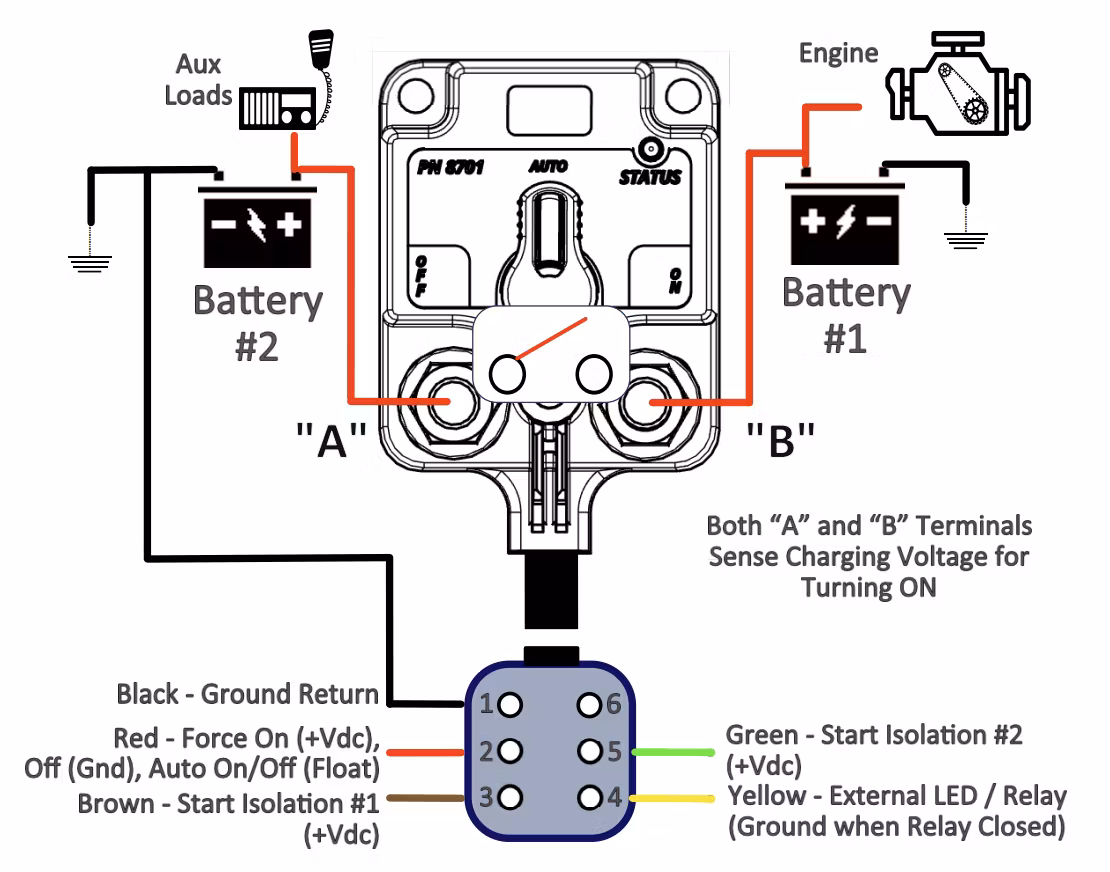 Aux Loads

Engine

PN 8701

AUTO

STATUS

OFF

ON

Battery #2

Battery #1

"A"

"B"

Both “A” and “B” Terminals Sense Charging Voltage for Turning ON

Black - Ground Return

Red - Force On (+Vdc), Off (Gnd), Auto On/Off (Float)

Brown - Start Isolation #1 (+Vdc)

1
2
3
6
5
4

Green - Start Isolation #2 (+Vdc)

Yellow - External LED / Relay (Ground when Relay Closed)