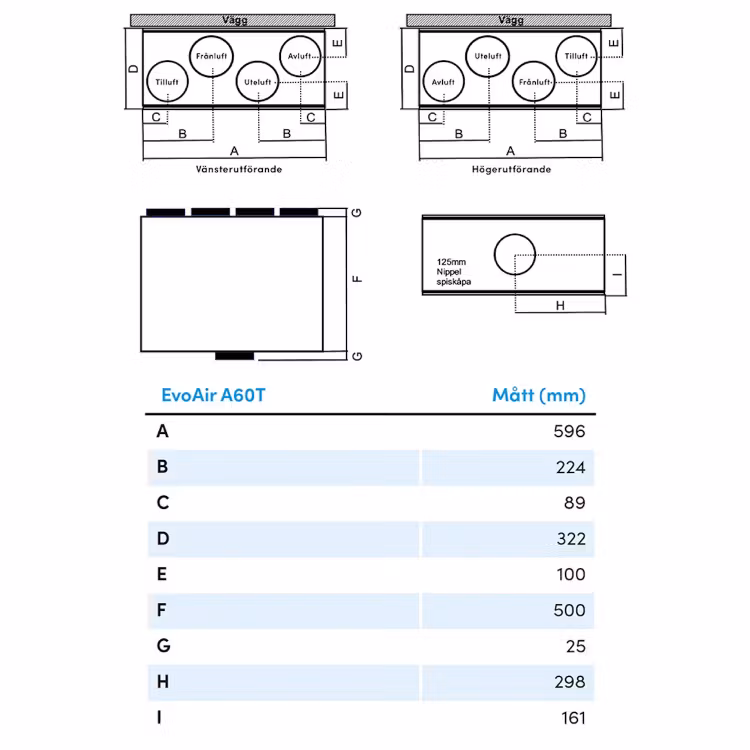 Vägg

D

Tilluft

Frånluft

Uteluft

Avluft

E

E

C

C

B

B

A

Vänsterutförande

Vägg

D

Avluft

Uteluft

Frånluft

Tilluft

E

E

C

C

B

B

A

Högerutförande

G

F

G

125mm Nippel spiskåpa

I

H

| EvoAir A60T | Mått (mm) |
|---|---|
| A | 596 |
| B | 224 |
| C | 89 |
| D | 322 |
| E | 100 |
| F | 500 |
| G | 25 |
| H | 298 |
| I | 161 |