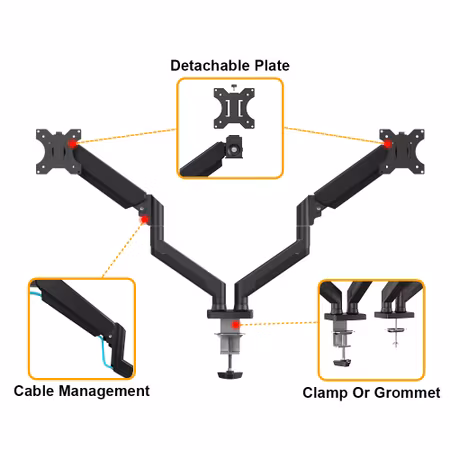 Detachable Plate

Cable Management

Clamp Or Grommet