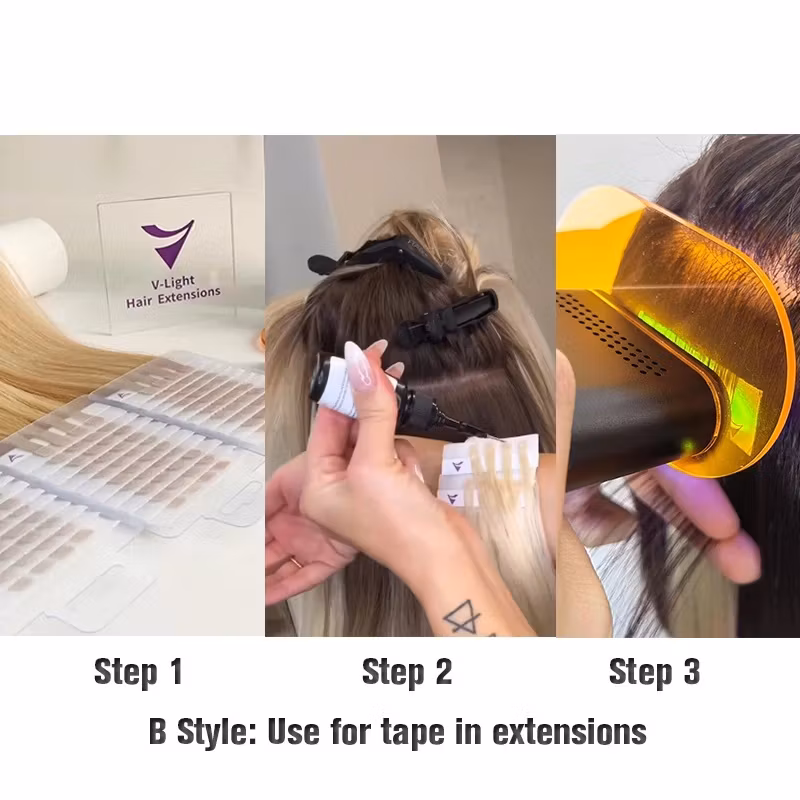 V-Light
Hair Extensions

Step 1

Step 2

Step 3

B Style: Use for tape in extensions