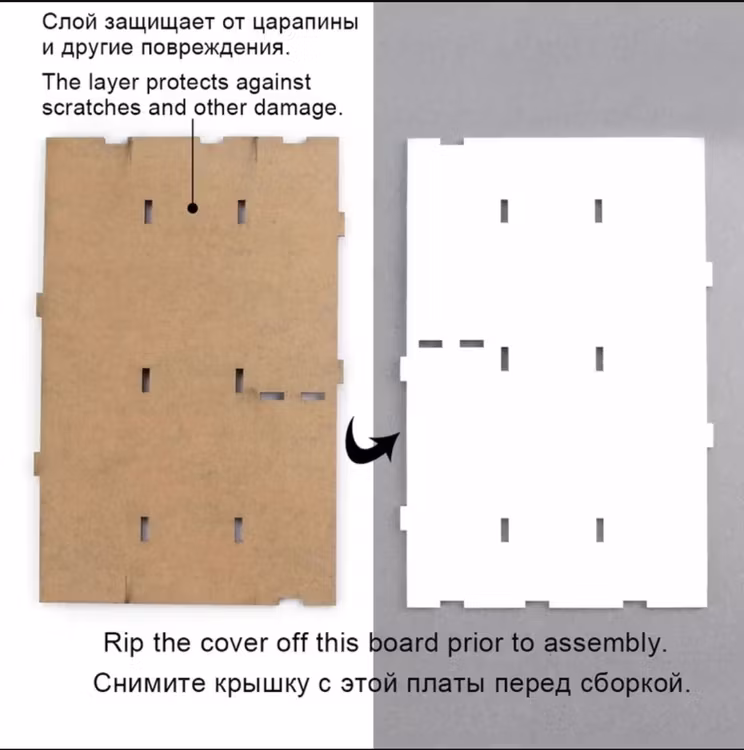 Слой защищает от царапины и другие повреждения.

The layer protects against scratches and other damage.

Rip the cover off this board prior to assembly.

Снимите крышку с этой платы перед сборкой.