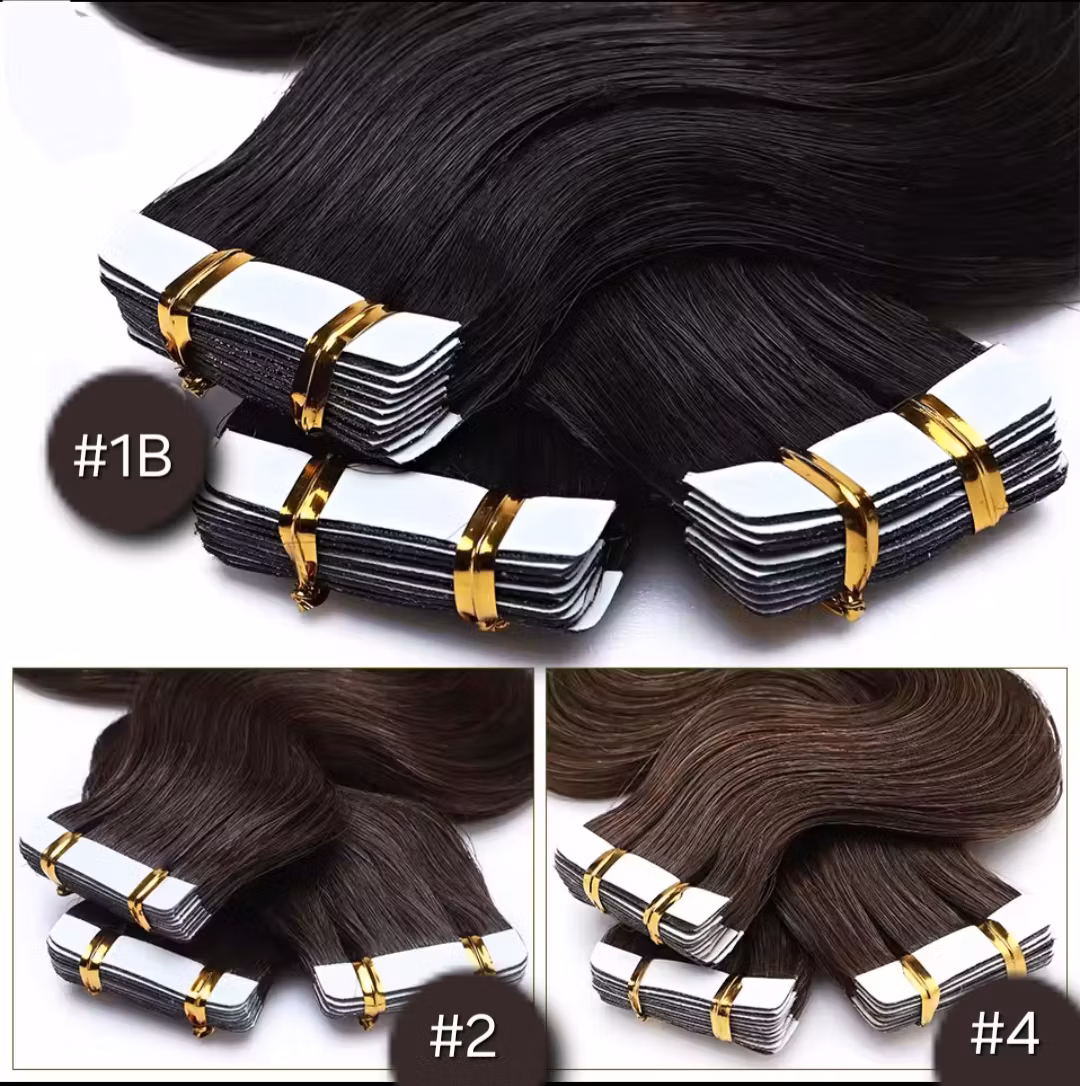 #1B

#2

#4